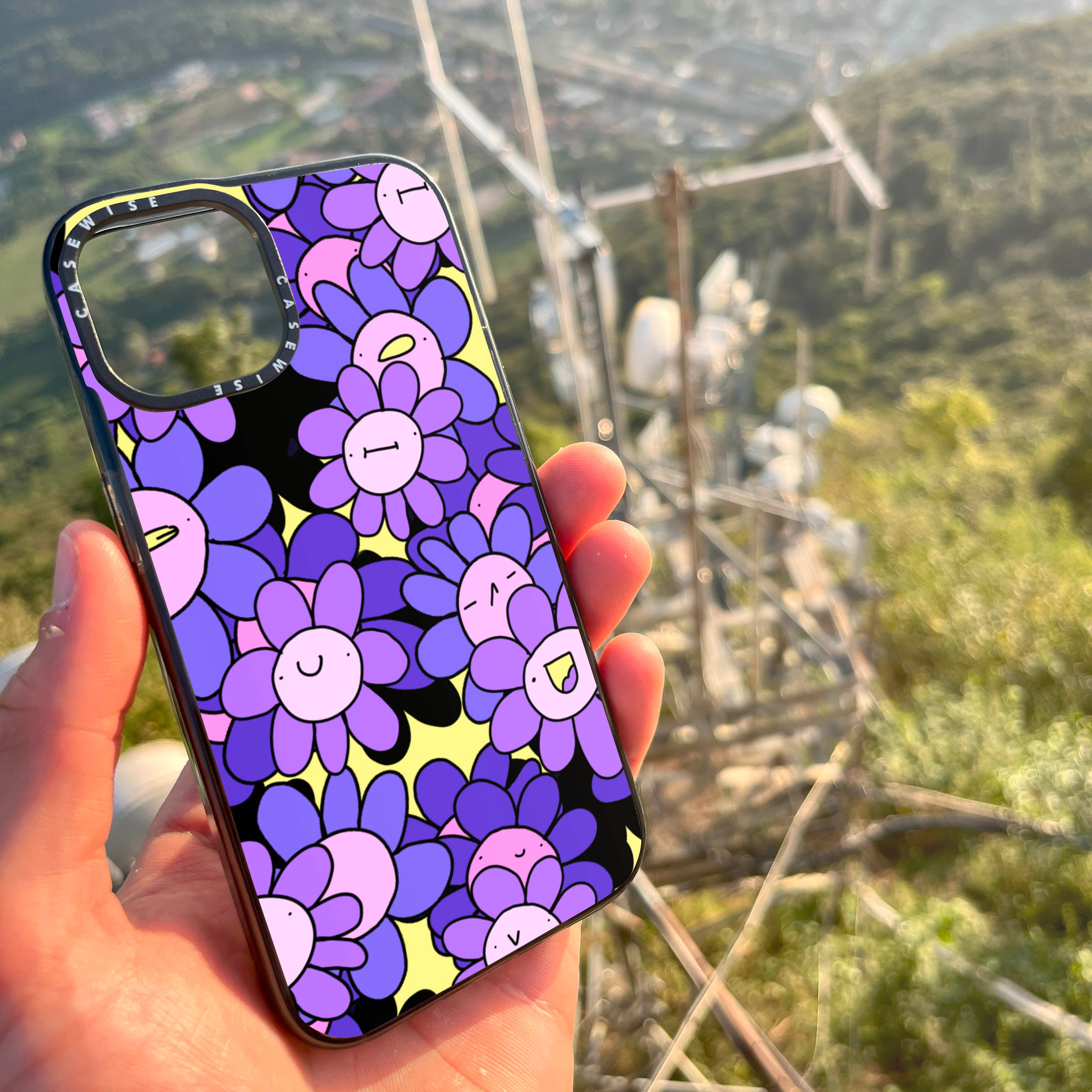 CASEWISE CASEWISE