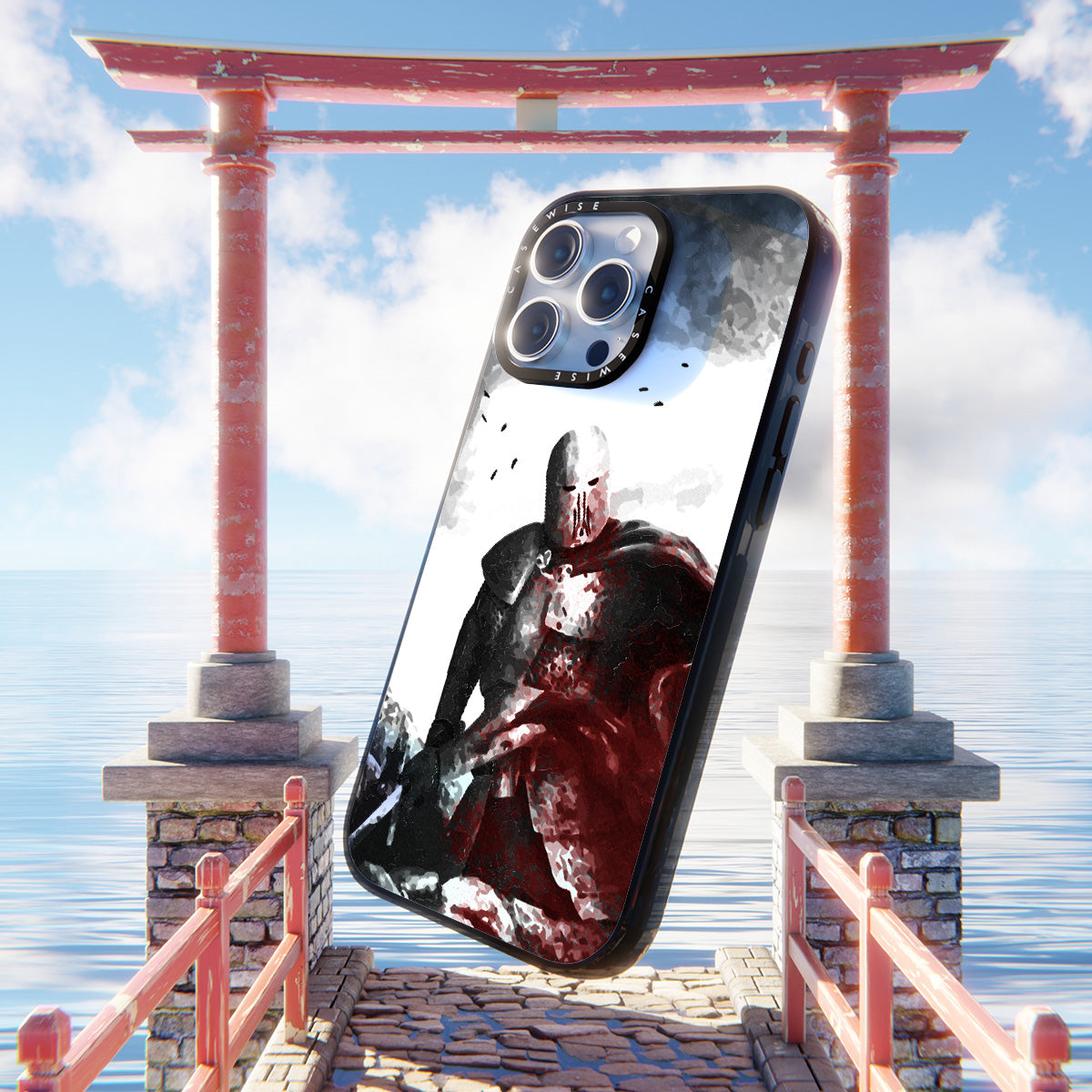 CASEWISE CASEWISE