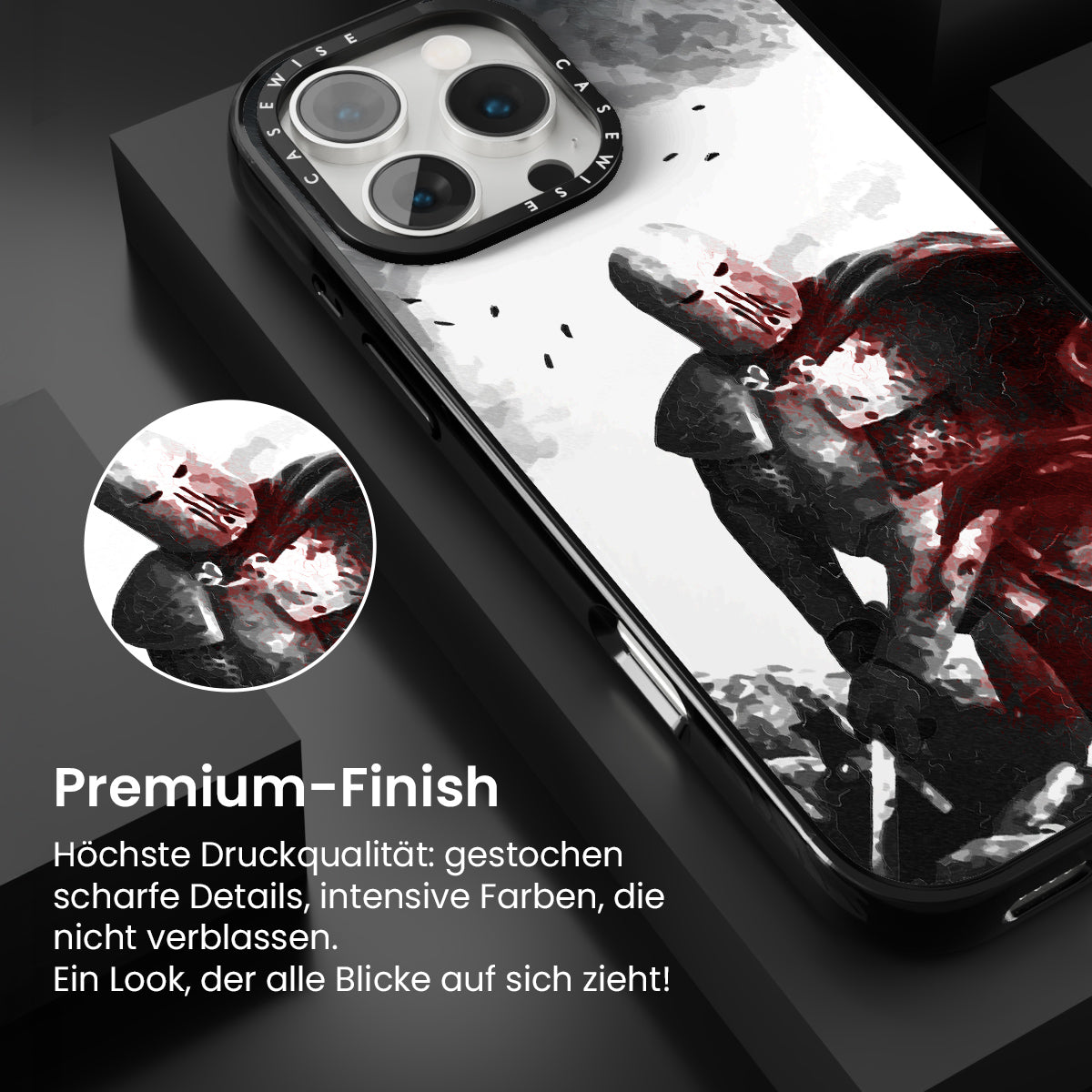 CASEWISE CASEWISE

Premium-Finish

Höchste Druckqualität: gestochen scharfe Details, intensive Farben, die nicht verblassen.
Ein Look, der alle Blicke auf sich zieht!