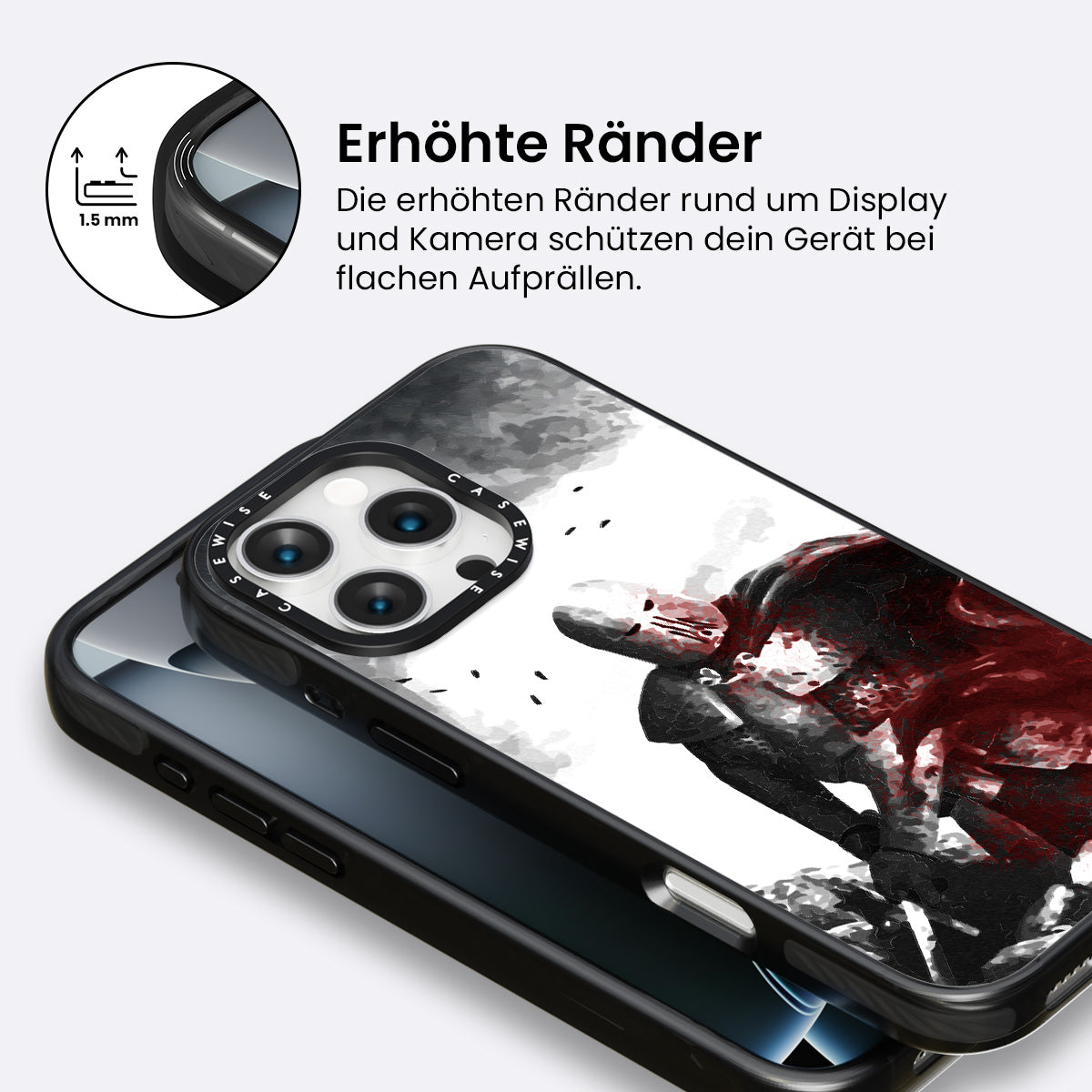 1.5 mm

Erhöhte Ränder

Die erhöhten Ränder rund um Display und Kamera schützen dein Gerät bei flachen Aufprällen.

CASEWISE CASEWISE