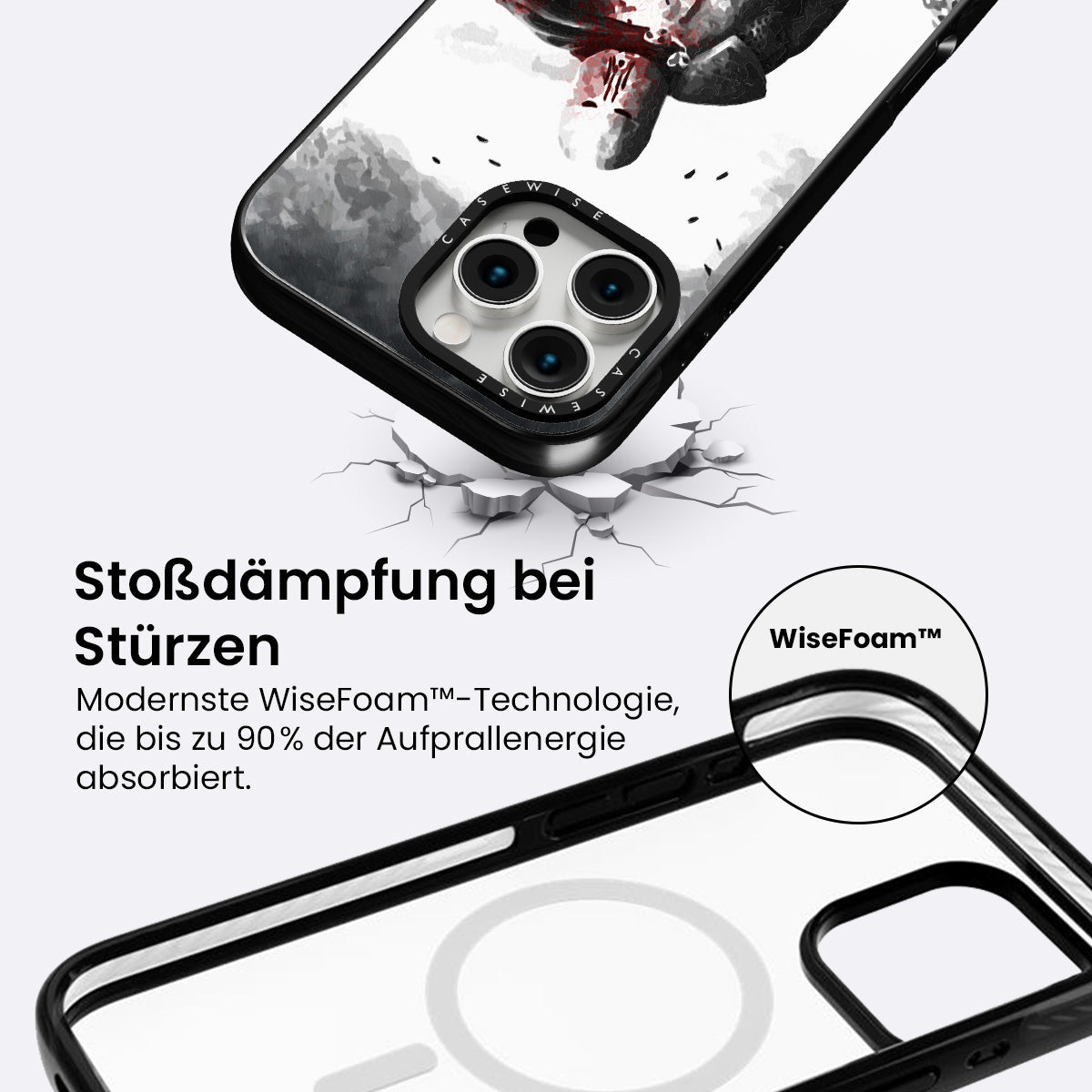 CASEWISE

CASEWISE

Stoßdämpfung bei Stürzen

Modernste WiseFoam™-Technologie, die bis zu 90% der Aufprallenergie absorbiert.

WiseFoam™