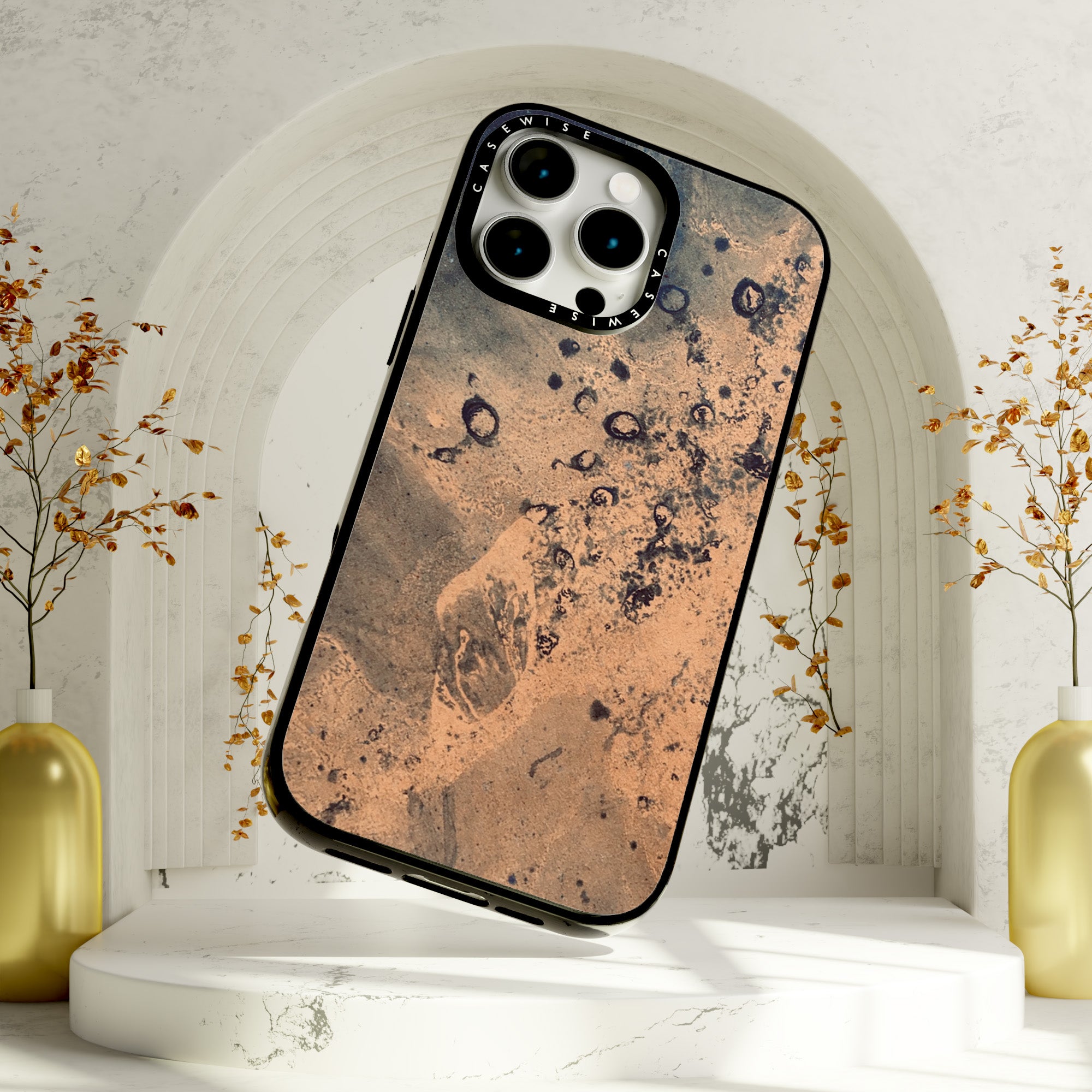 CASEWISE
CASEWISE