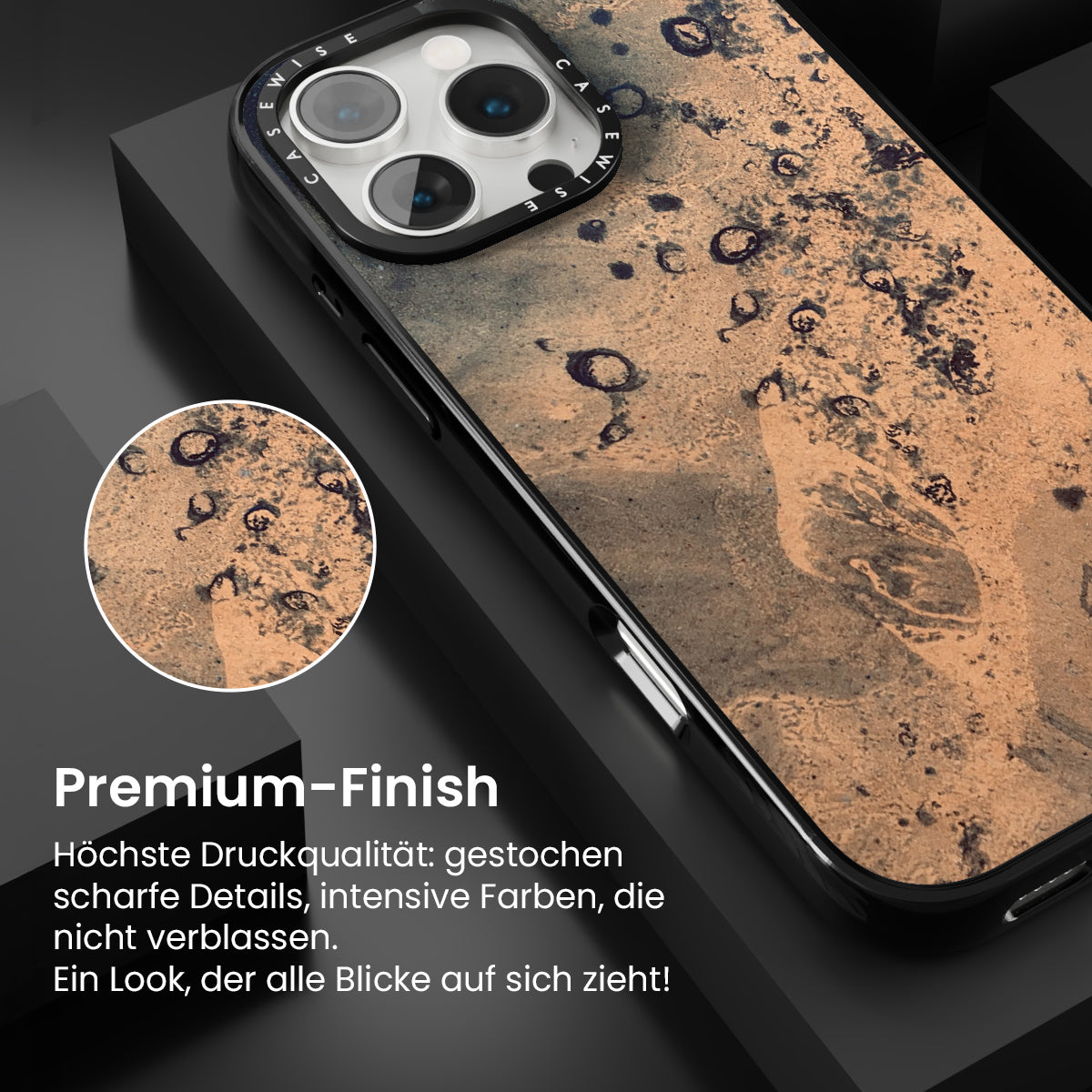 CASEWISE CASEWISE

Premium-Finish

Höchste Druckqualität: gestochen scharfe Details, intensive Farben, die nicht verblassen.
Ein Look, der alle Blicke auf sich zieht!