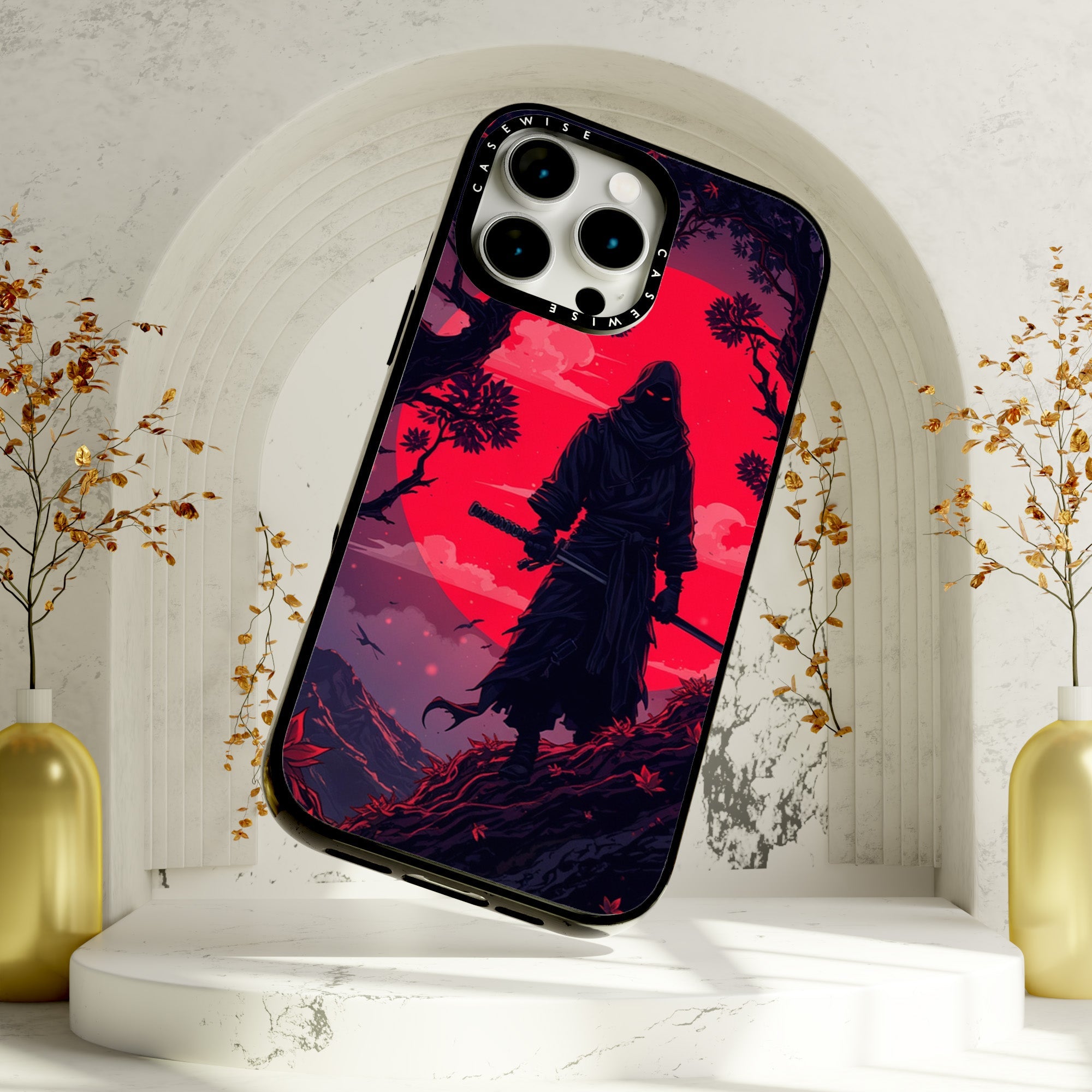 CASEWISE
CASEWISE