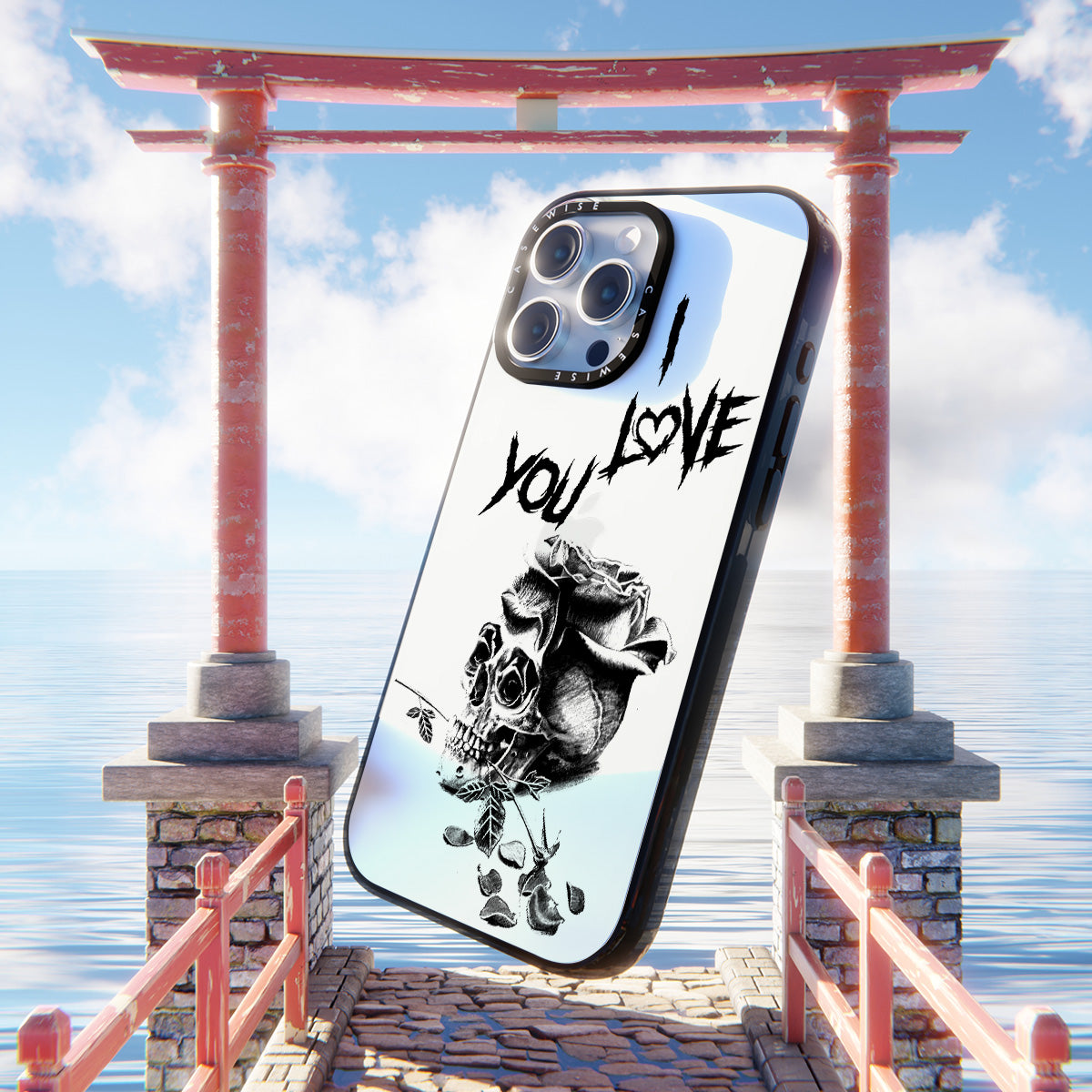 CASEWISE CASEWISE

I LOVE YOU