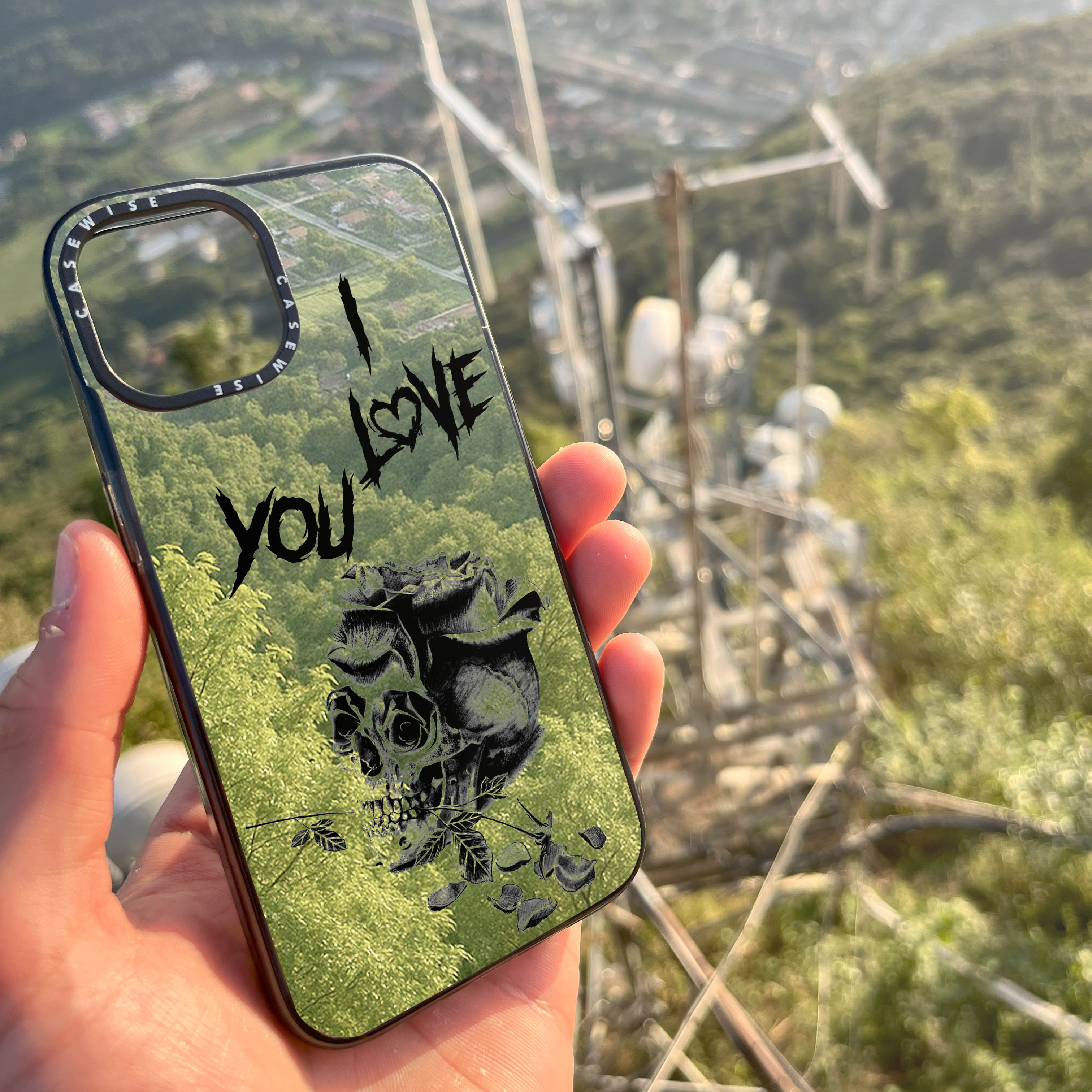 CASEWISE CASEWISE

I
LOVE
YOU