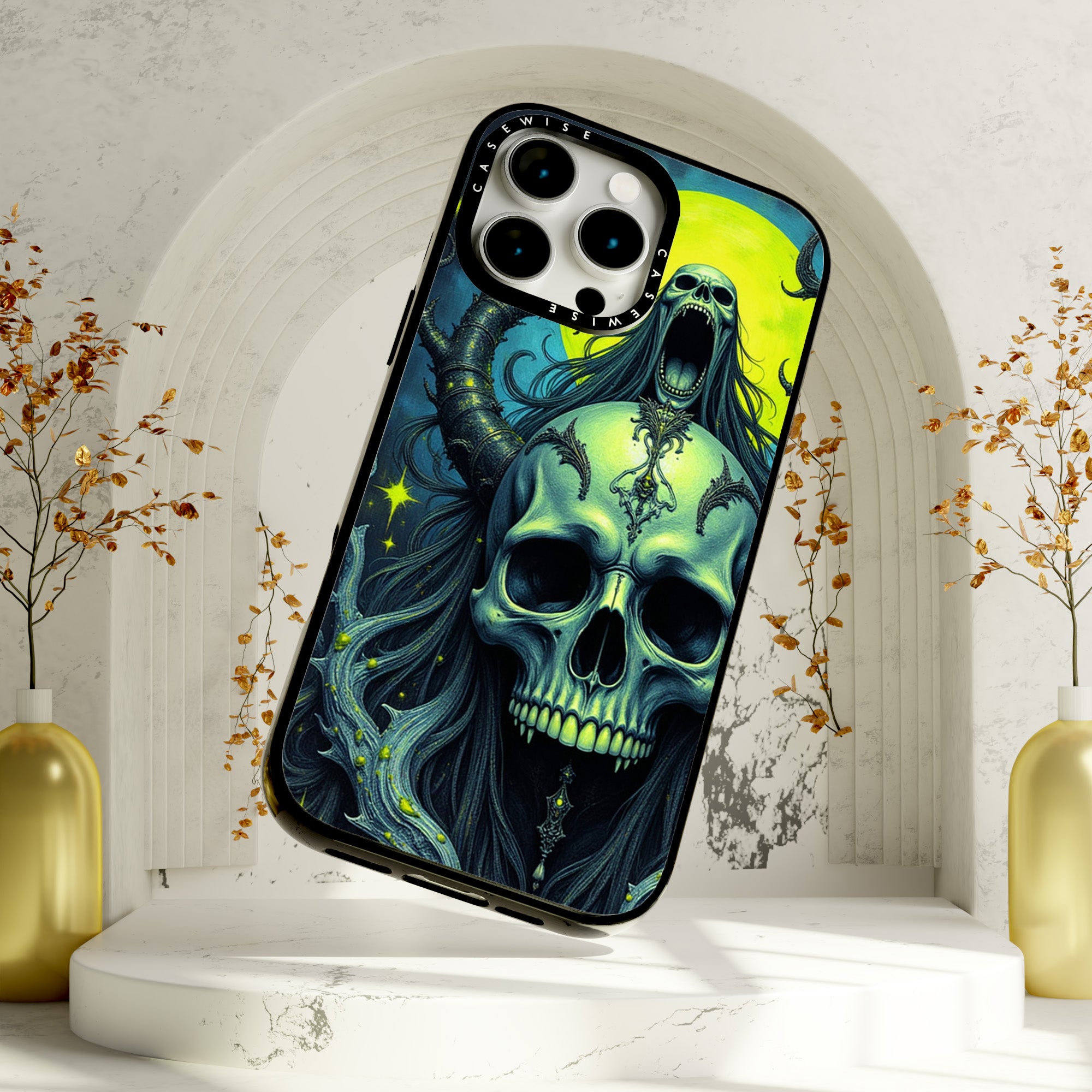 CASEWISE

CASEWISE