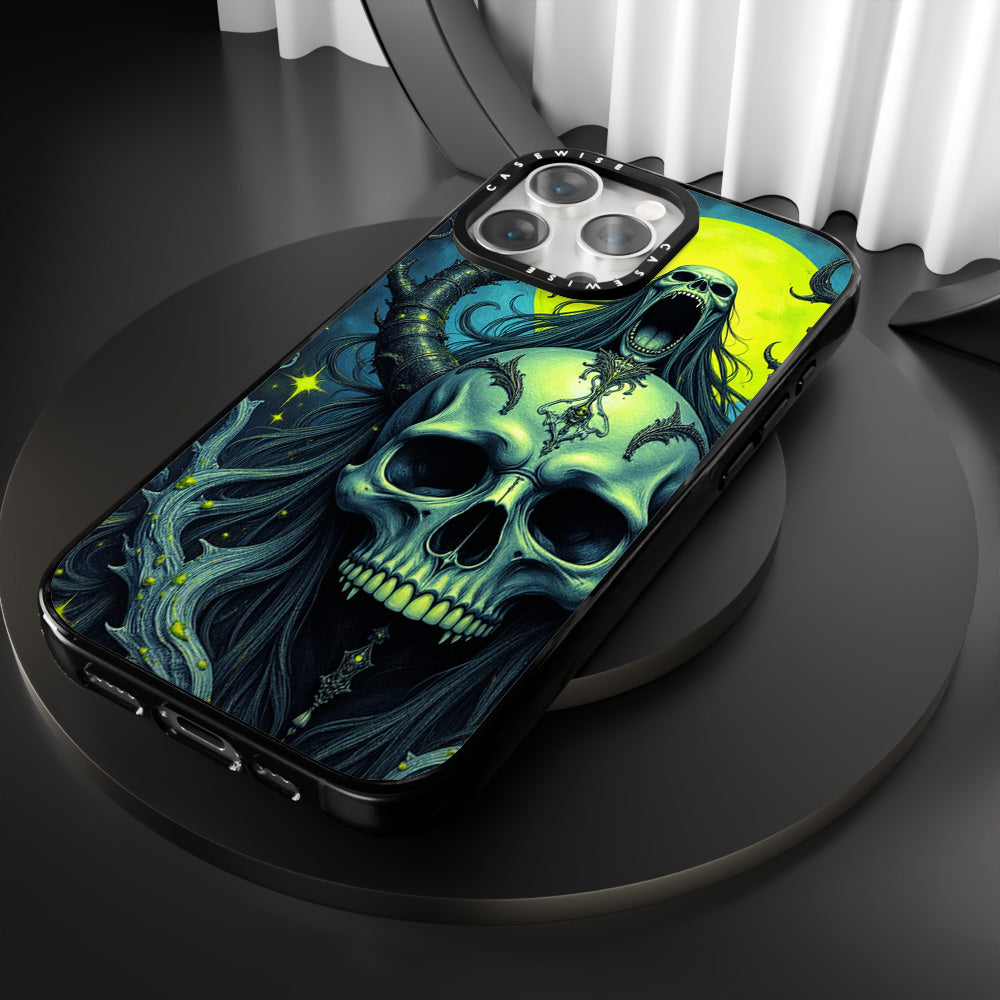 CASEWISE CASEWISE