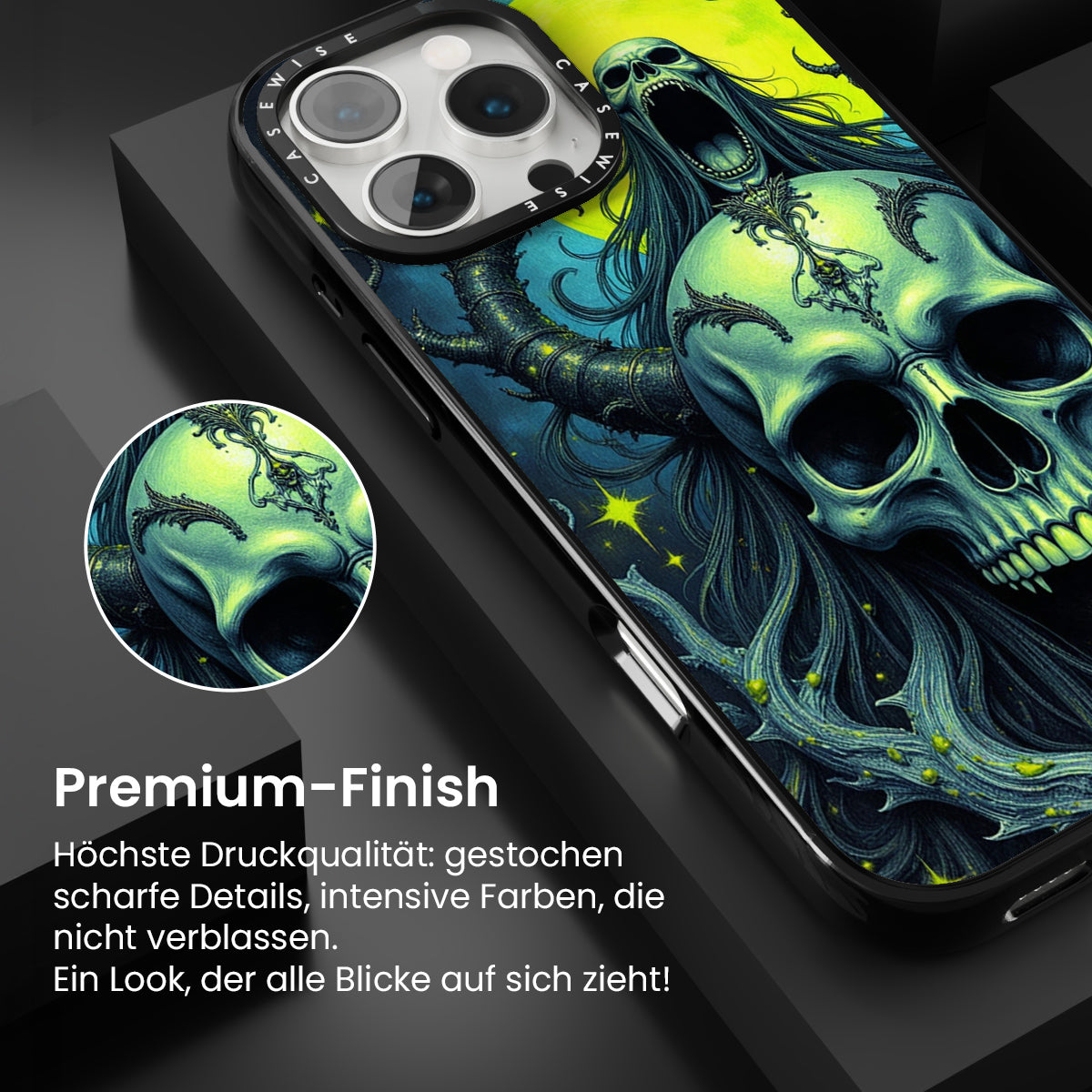 CASEWISE CASEWISE

Premium-Finish

Höchste Druckqualität: gestochen scharfe Details, intensive Farben, die nicht verblassen.
Ein Look, der alle Blicke auf sich zieht!