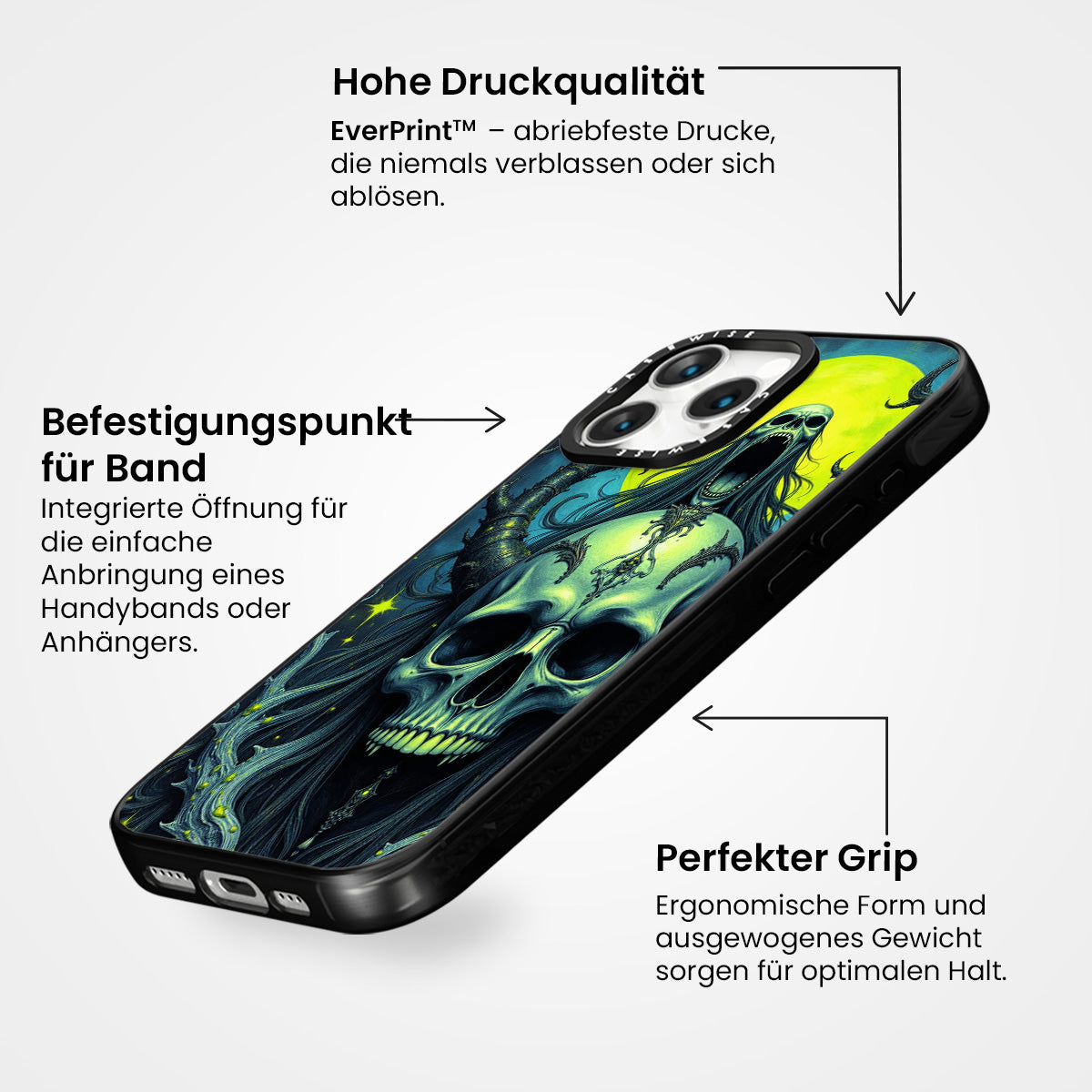 Hohe Druckqualität

EverPrint™ – abriebfeste Drucke, die niemals verblassen oder sich ablösen.

Befestigungspunkt für Band

Integrierte Öffnung für die einfache Anbringung eines Handybands oder Anhängers.

CASEWISE

CASEWISE

Perfekter Grip

Ergonomische Form und ausgewogenes Gewicht sorgen für optimalen Halt.