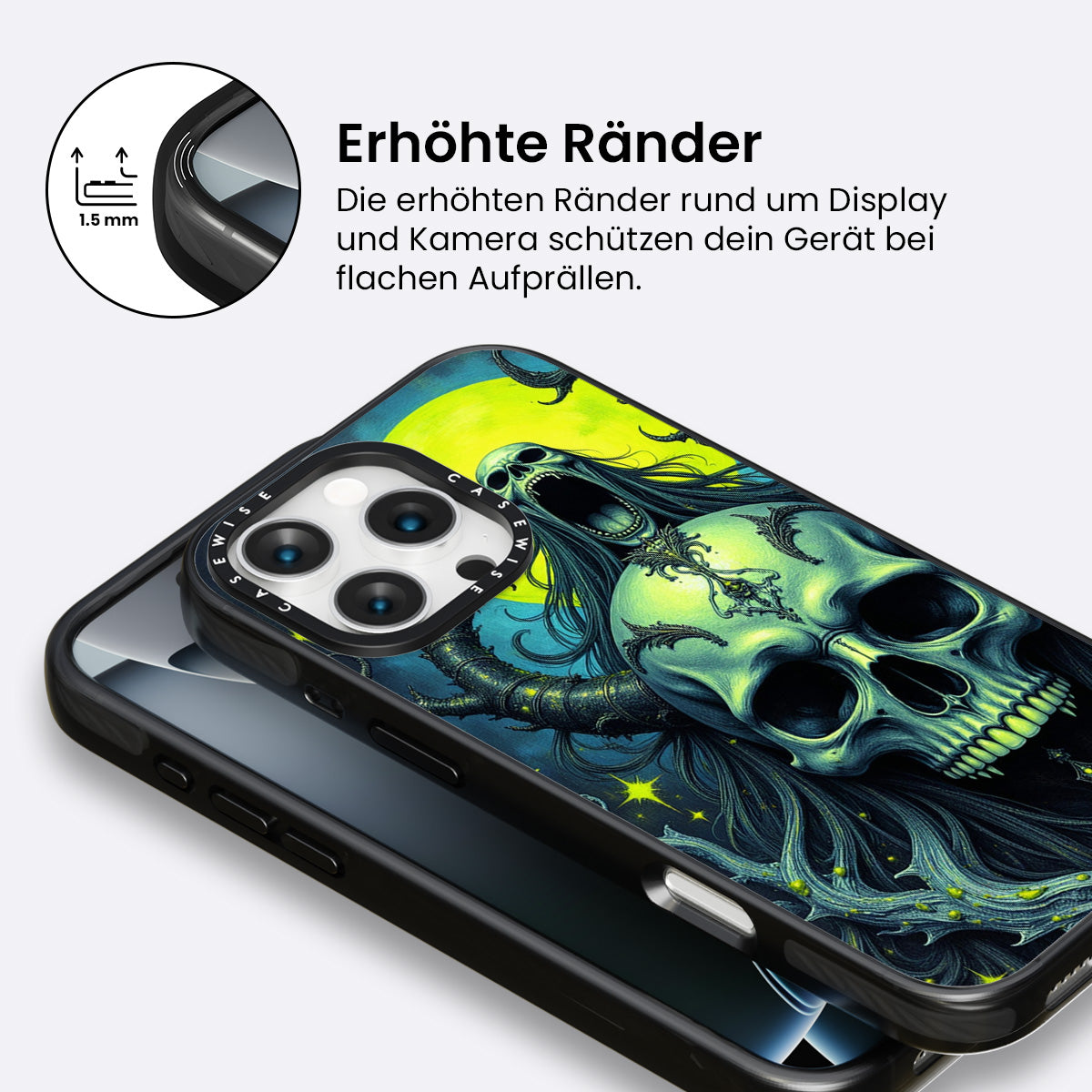 1.5 mm

Erhöhte Ränder

Die erhöhten Ränder rund um Display und Kamera schützen dein Gerät bei flachen Aufprällen.

CASEWISE CASEWISE