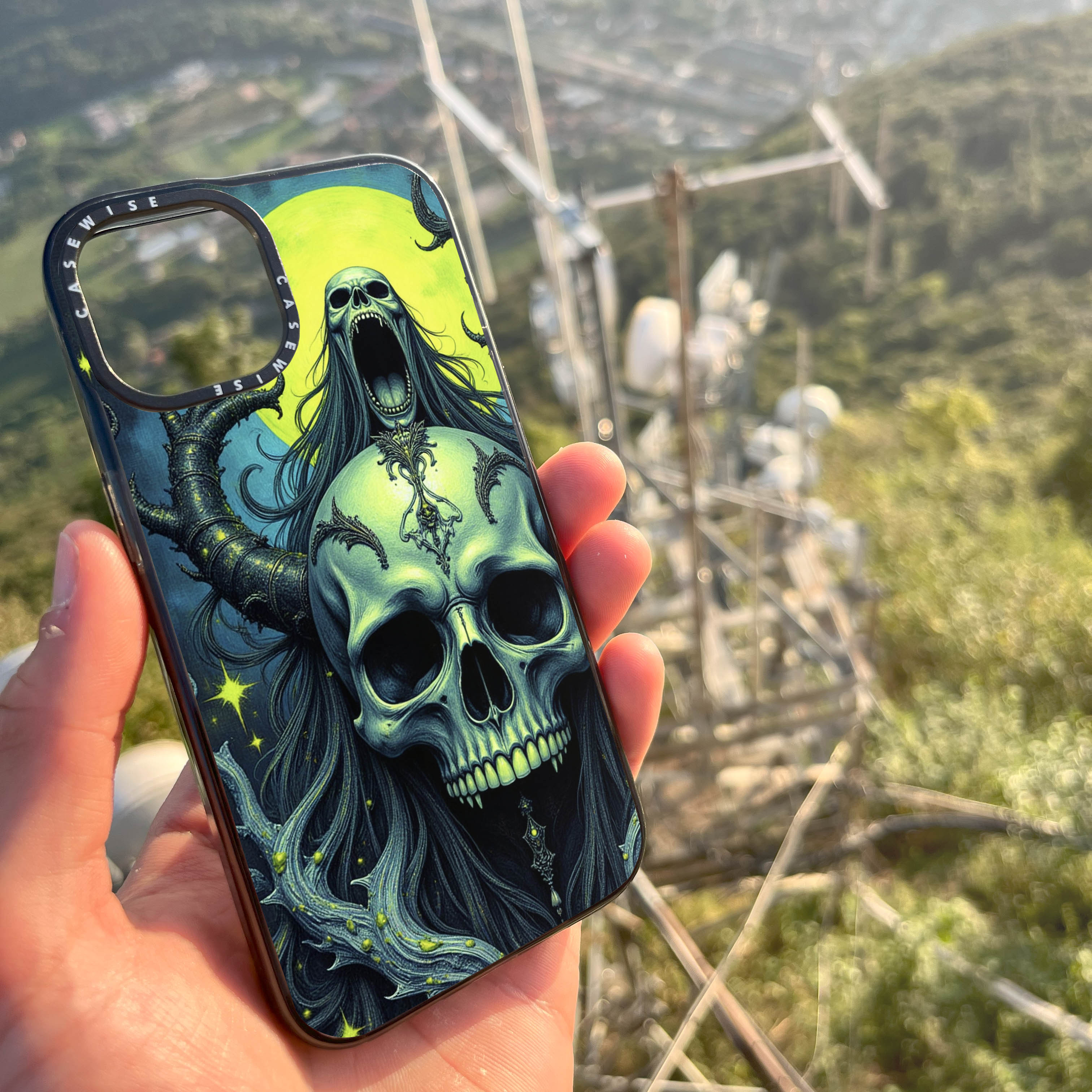 CASEWISE CASEWISE