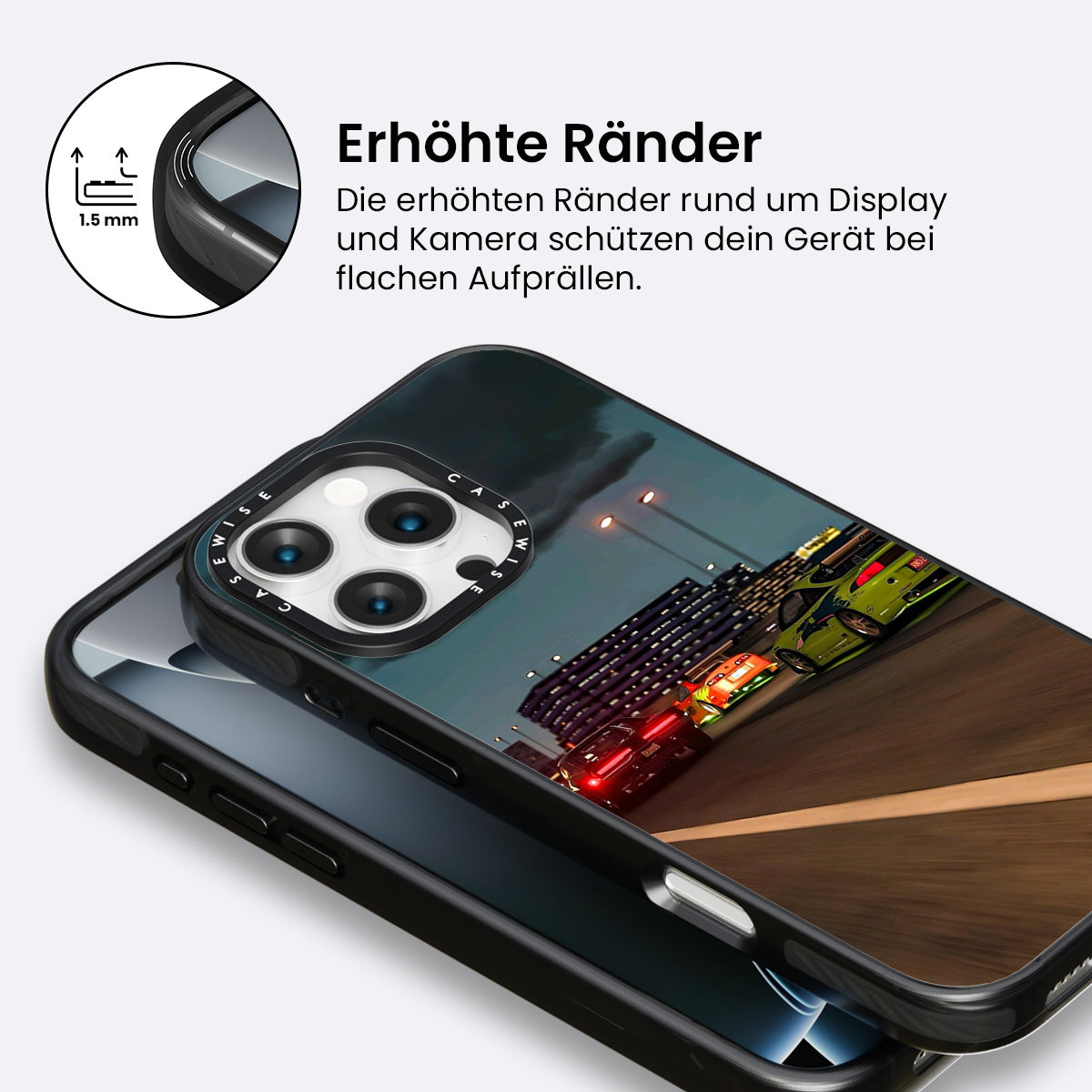 1.5 mm

Erhöhte Ränder

Die erhöhten Ränder rund um Display und Kamera schützen dein Gerät bei flachen Aufprällen.

CASEWISE CASEWISE