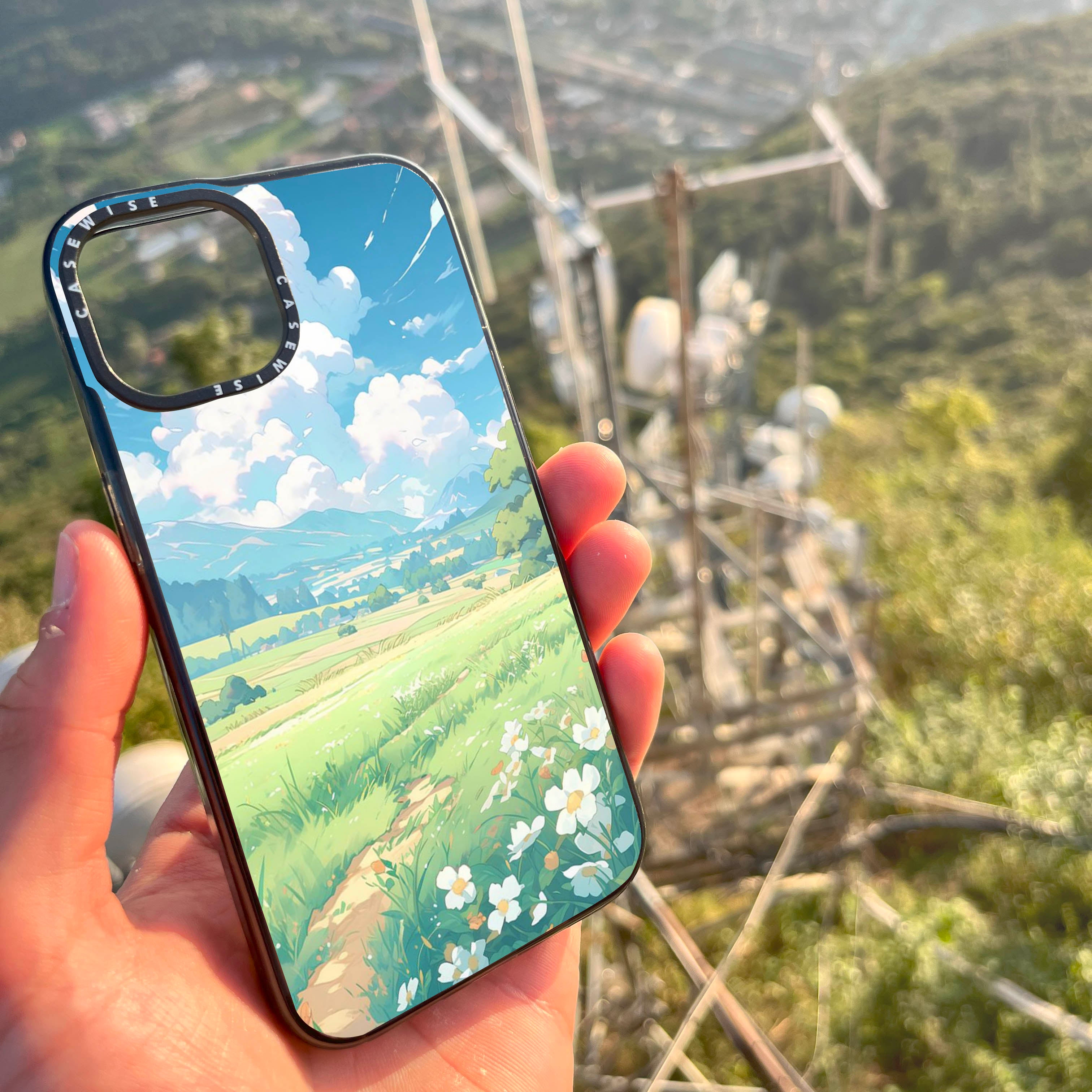 CASEWISE CASEWISE