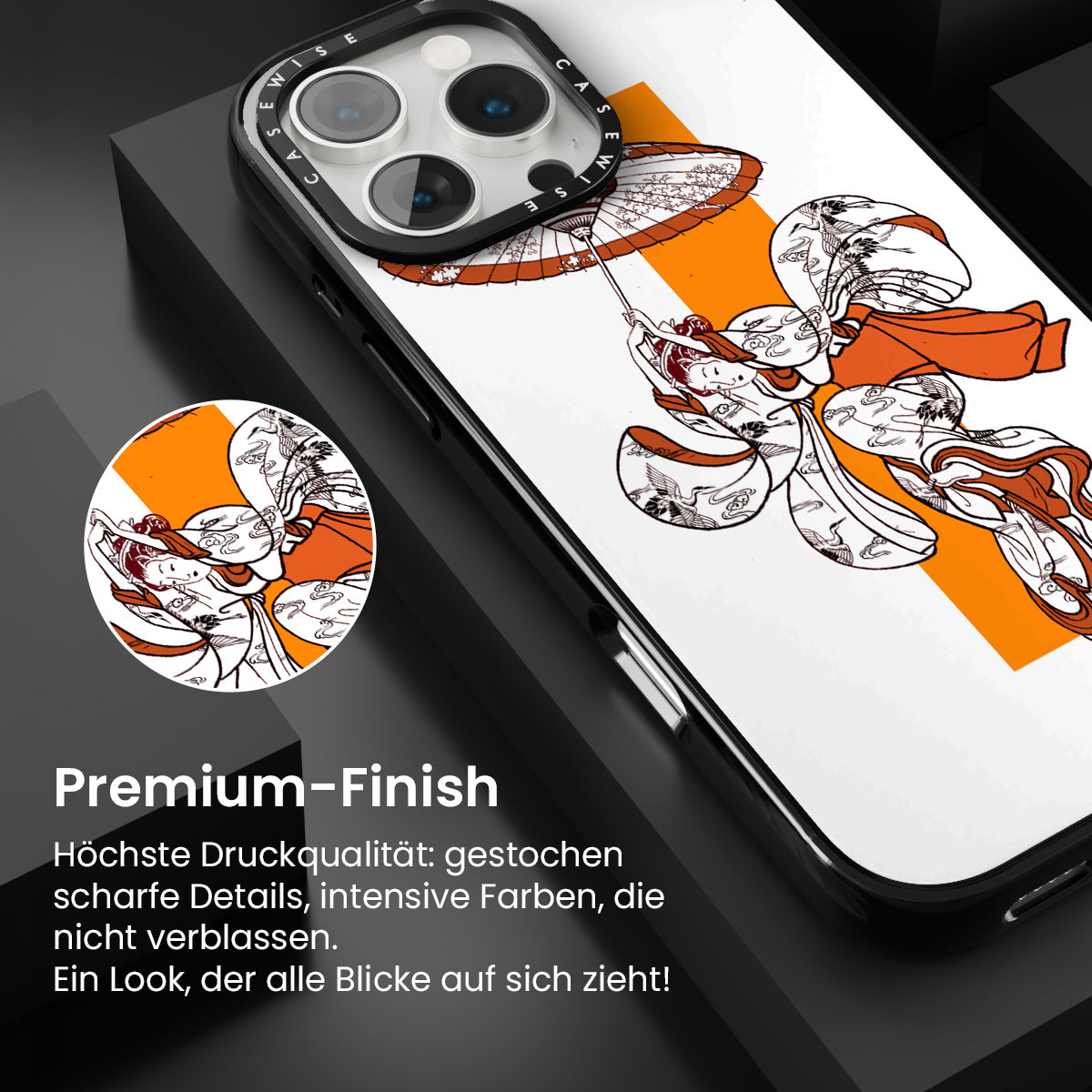 CASEWISE CASEWISE

Premium-Finish

Höchste Druckqualität: gestochen scharfe Details, intensive Farben, die nicht verblassen.
Ein Look, der alle Blicke auf sich zieht!