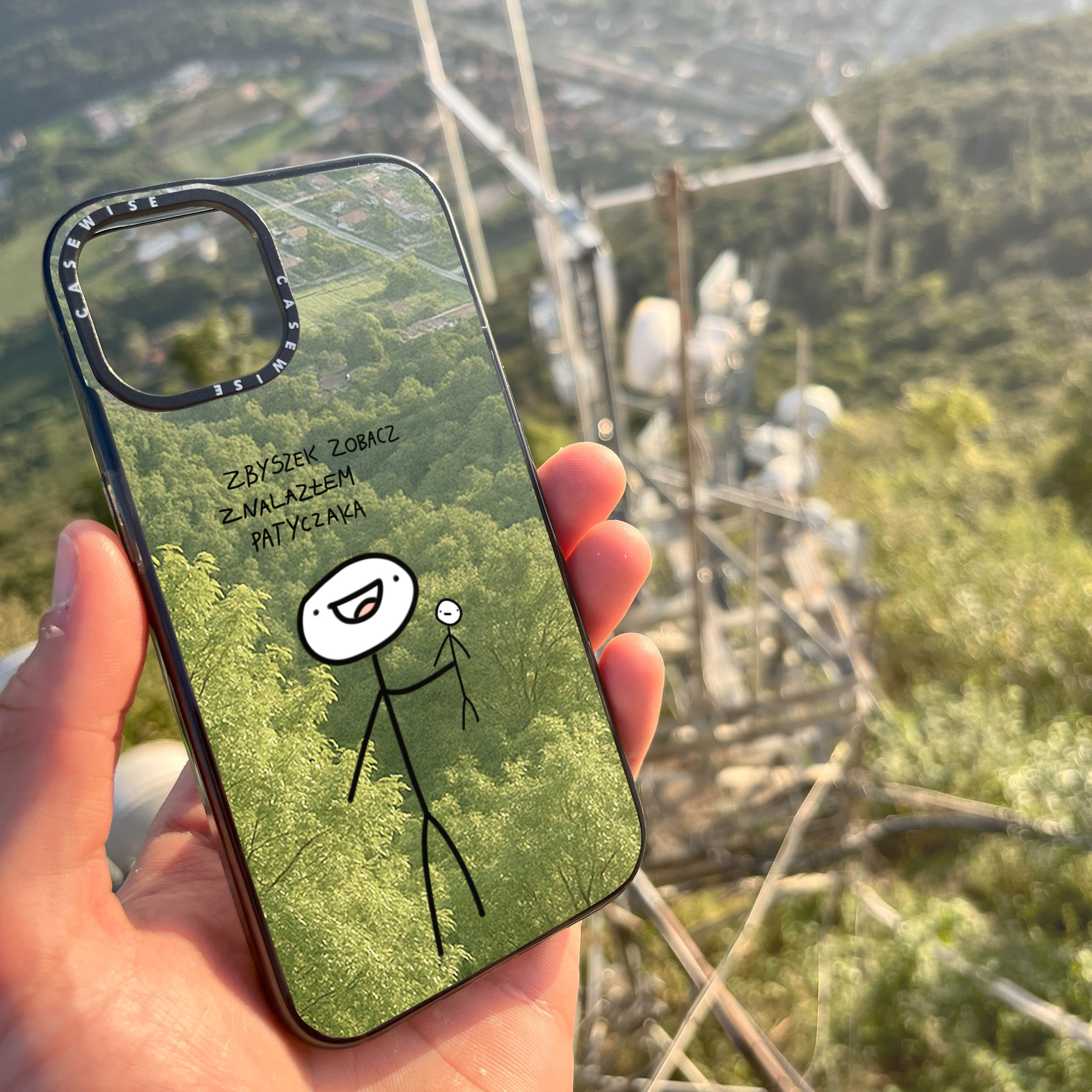 CASEWISE CASEWISE

ZBYSZEK ZOBACZ ZNALAZŁEM PATYCZAKA