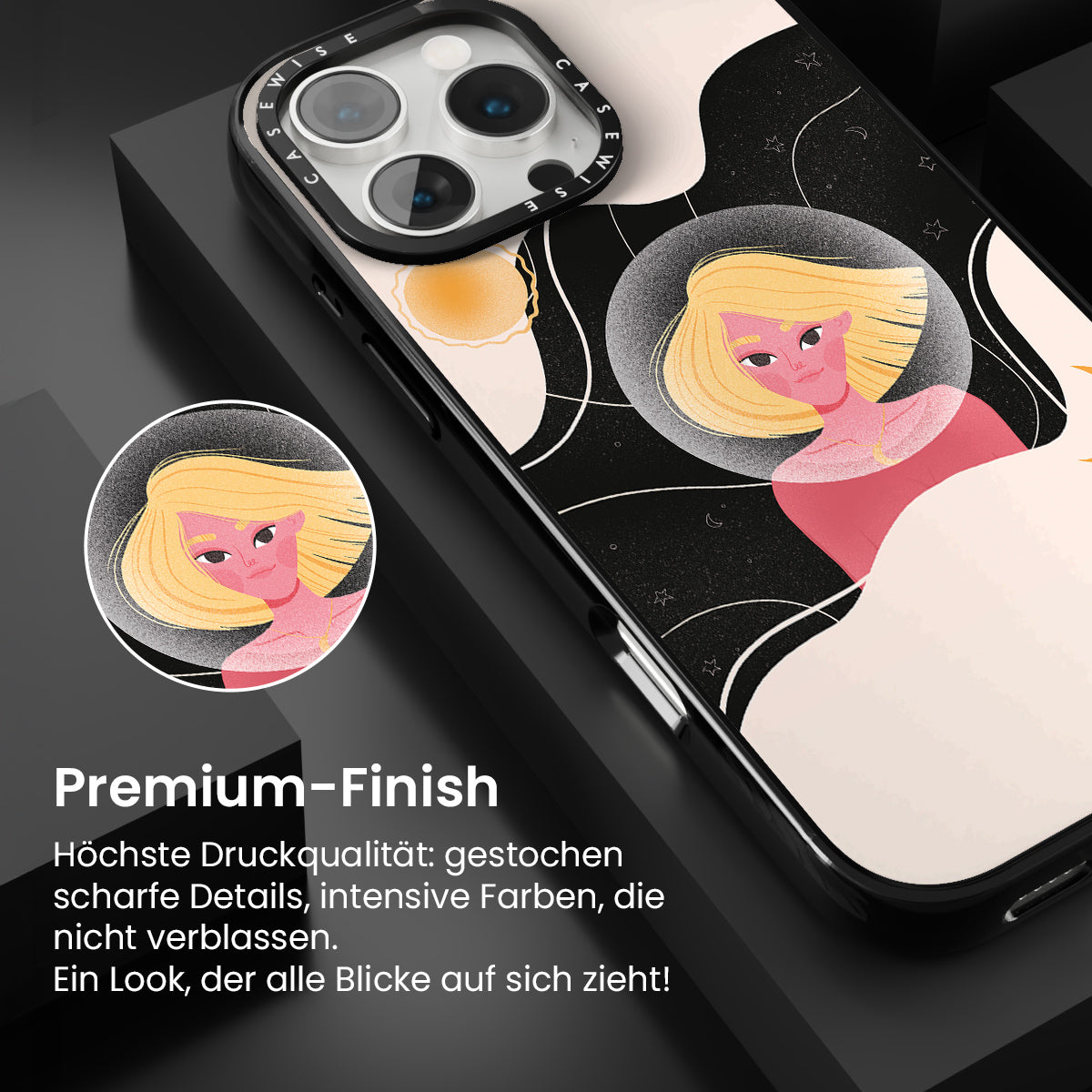 CASEWISE CASEWISE

Premium-Finish

Höchste Druckqualität: gestochen scharfe Details, intensive Farben, die nicht verblassen.
Ein Look, der alle Blicke auf sich zieht!