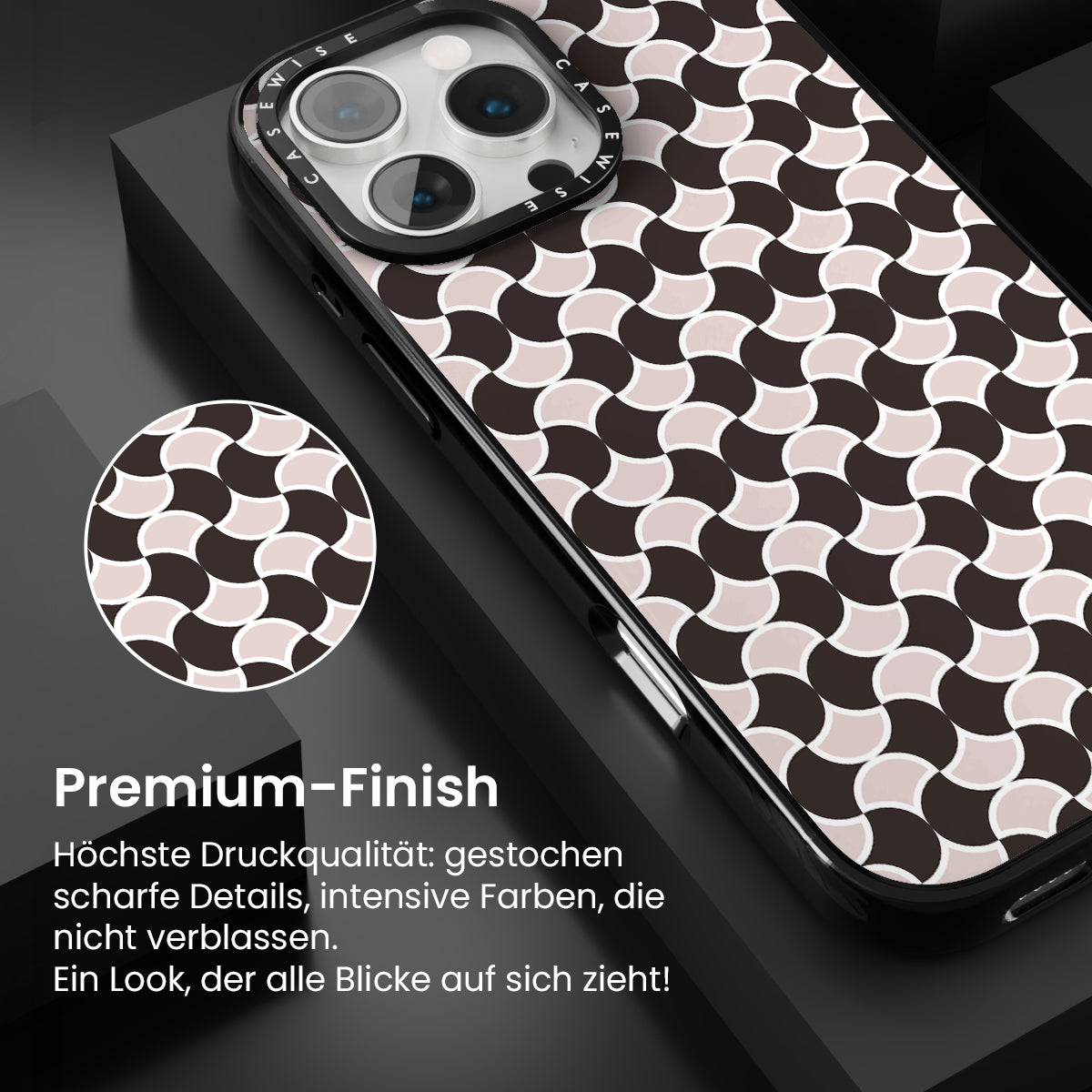 CASEWISE CASEWISE

Premium-Finish

Höchste Druckqualität: gestochen scharfe Details, intensive Farben, die nicht verblassen.
Ein Look, der alle Blicke auf sich zieht!