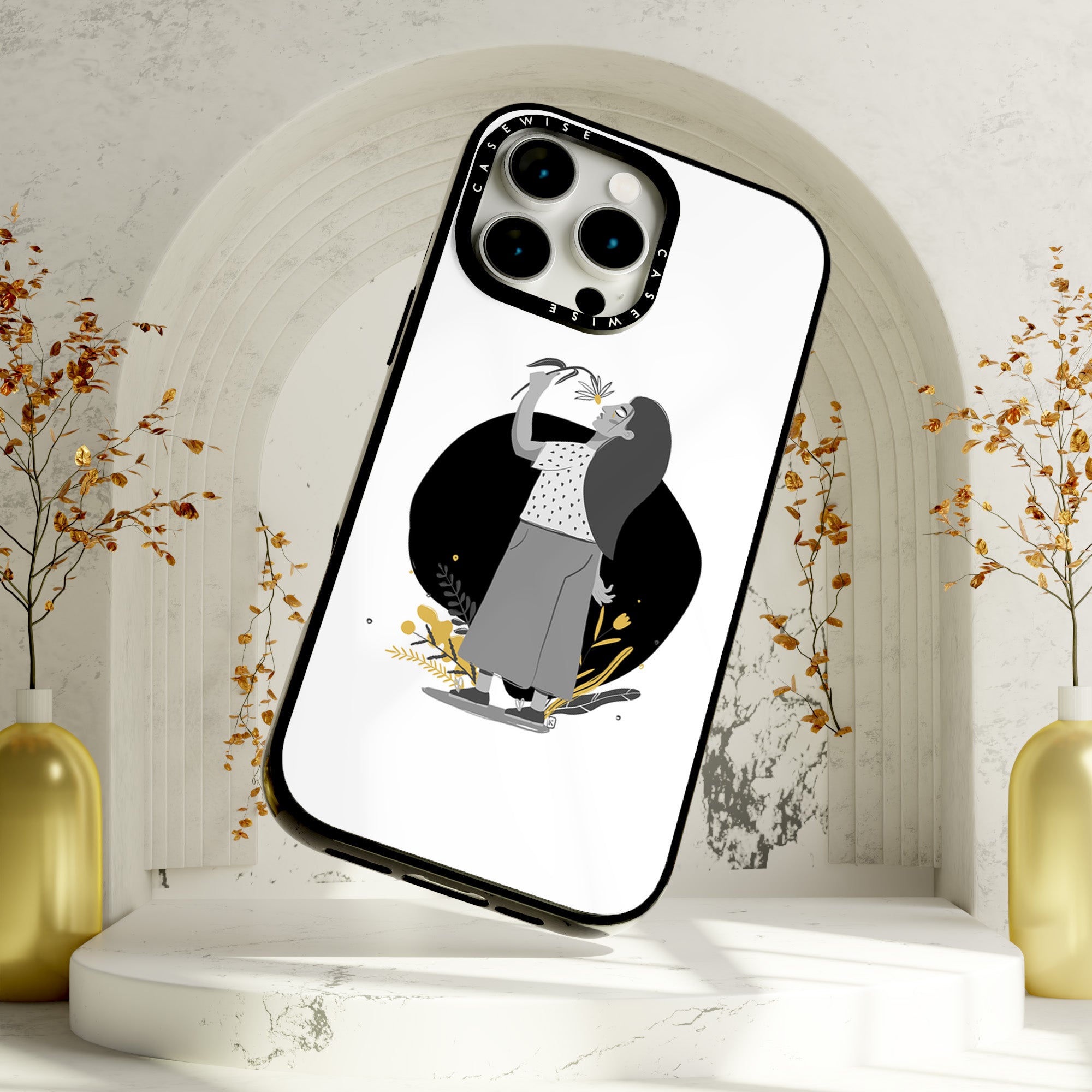 CASEWISE
CASEWISE