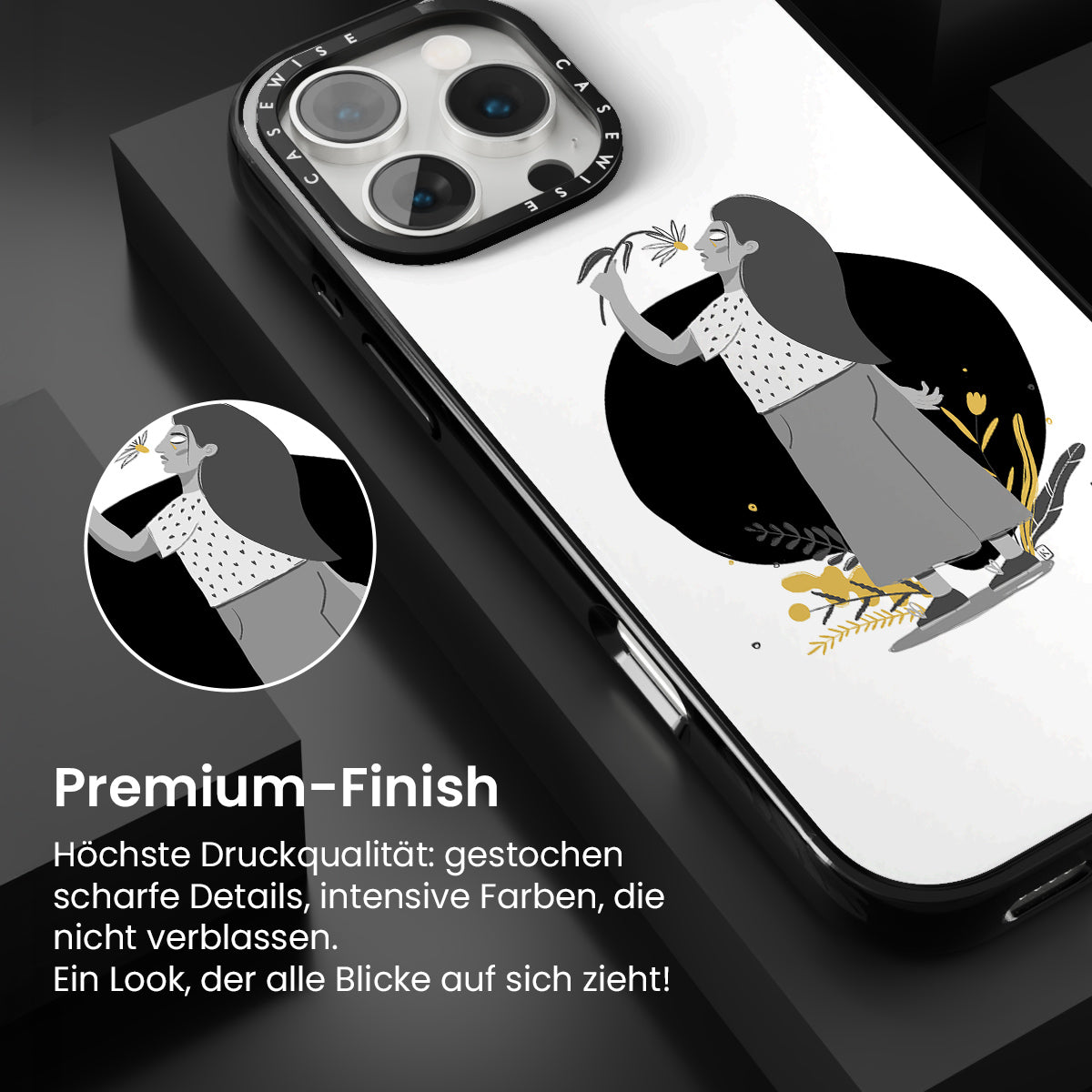 CASEWISE CASEWISE

Premium-Finish

Höchste Druckqualität: gestochen scharfe Details, intensive Farben, die nicht verblassen.
Ein Look, der alle Blicke auf sich zieht!