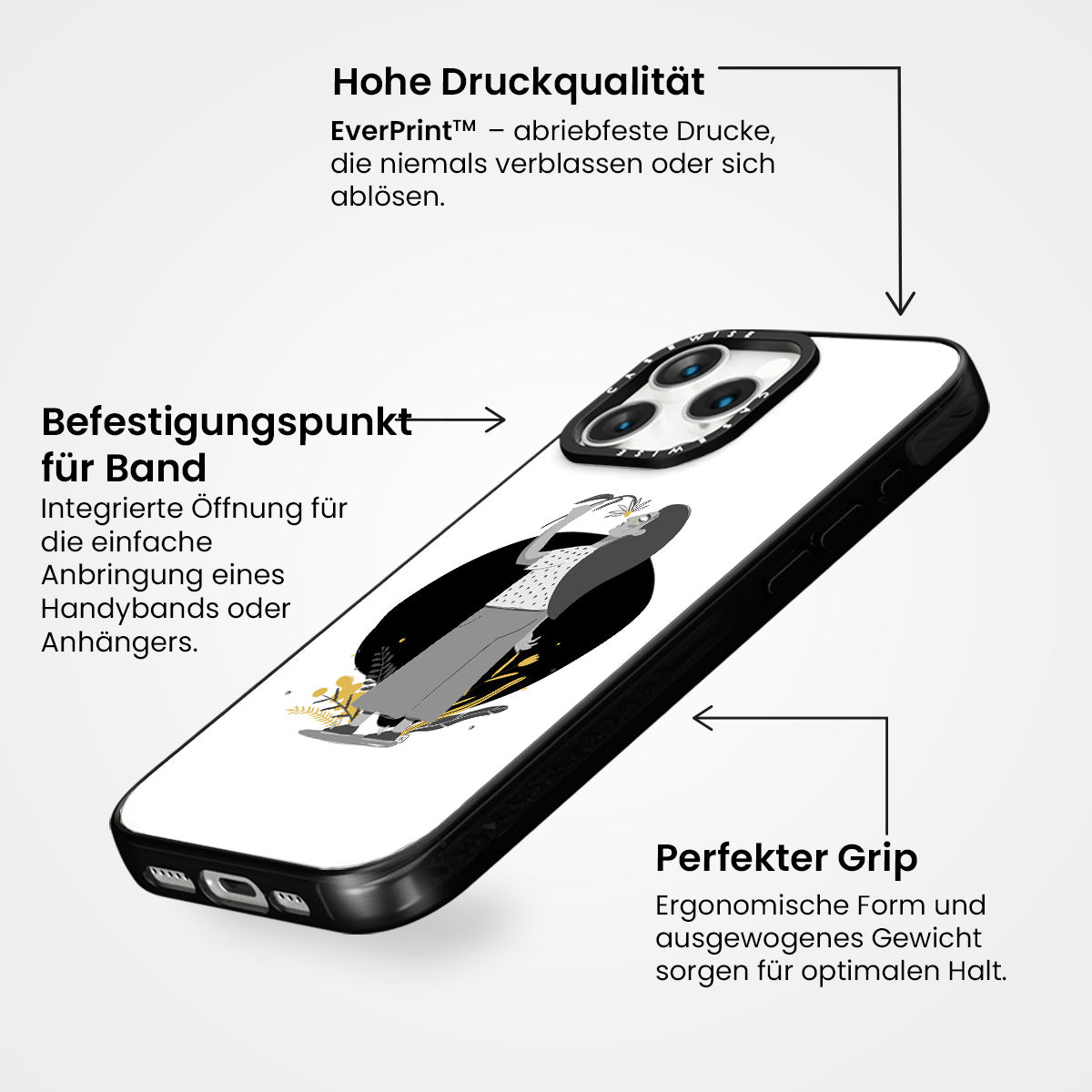 Hohe Druckqualität

EverPrint™ – abriebfeste Drucke, die niemals verblassen oder sich ablösen.

Befestigungspunkt für Band

Integrierte Öffnung für die einfache Anbringung eines Handybands oder Anhängers.

CASEWISE

CASEWISE

Perfekter Grip

Ergonomische Form und ausgewogenes Gewicht sorgen für optimalen Halt.