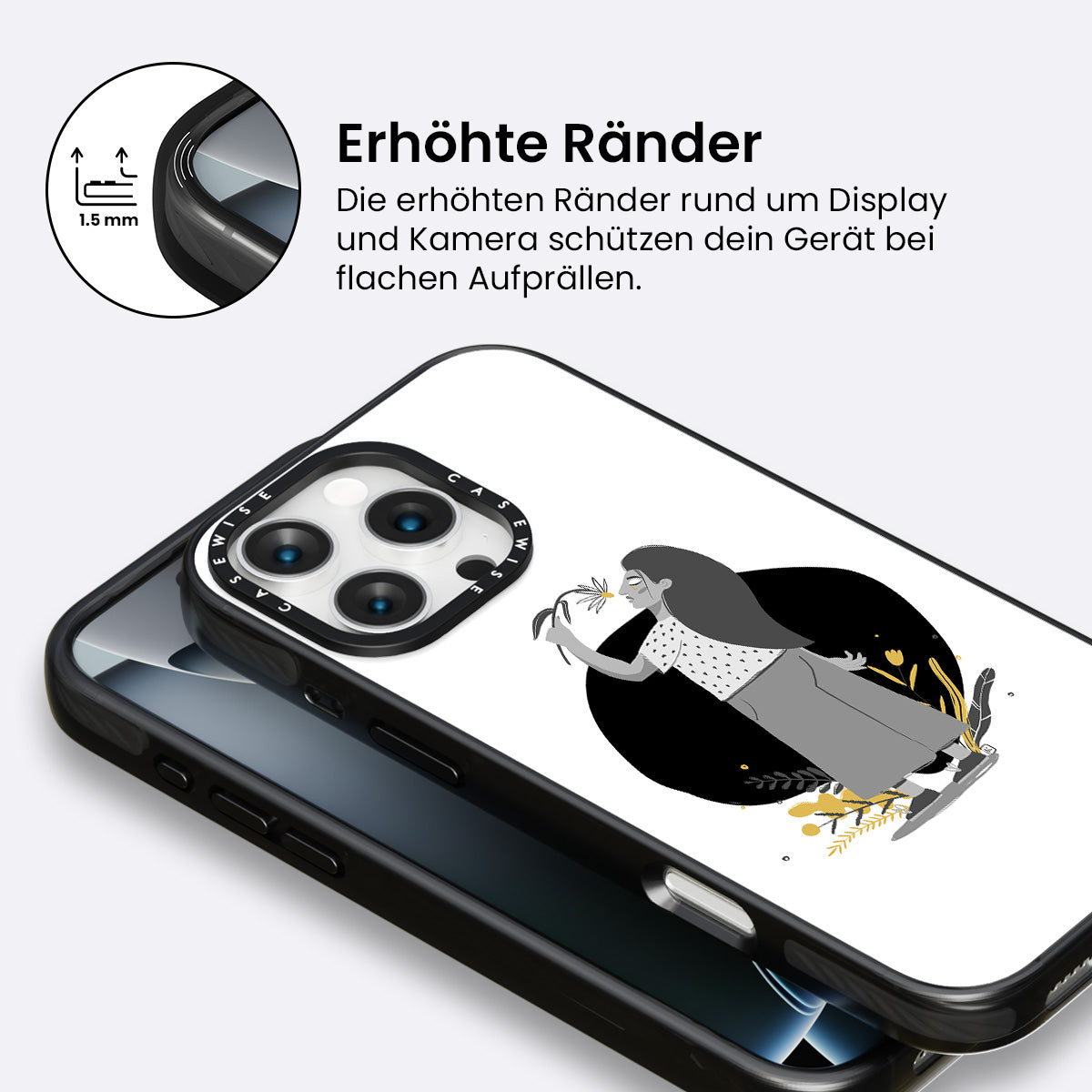 1.5 mm

Erhöhte Ränder

Die erhöhten Ränder rund um Display und Kamera schützen dein Gerät bei flachen Aufprällen.

CASEWISE CASEWISE