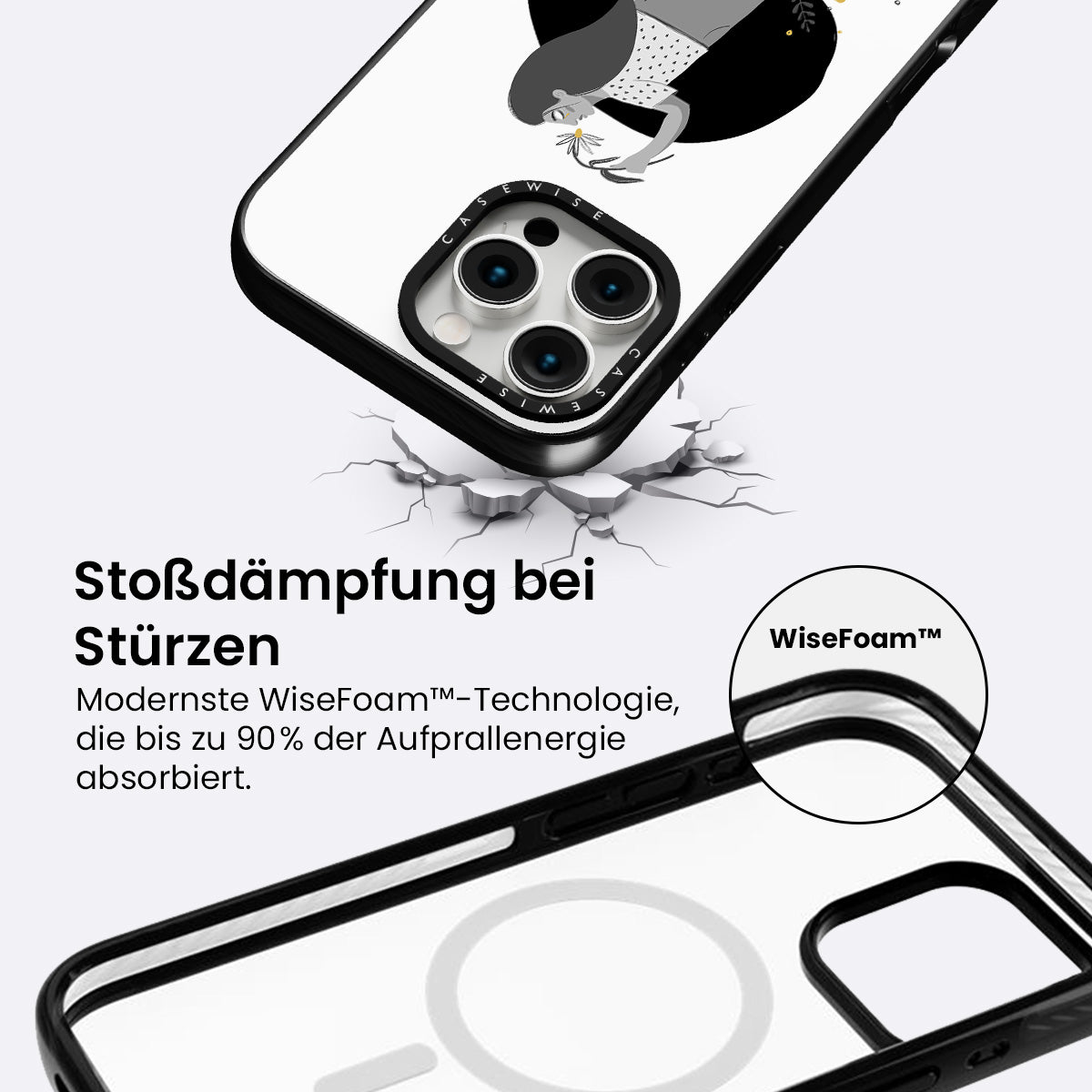 CASEWISE

CASEWISE

Stoßdämpfung bei Stürzen

Modernste WiseFoam™-Technologie, die bis zu 90% der Aufprallenergie absorbiert.

WiseFoam™