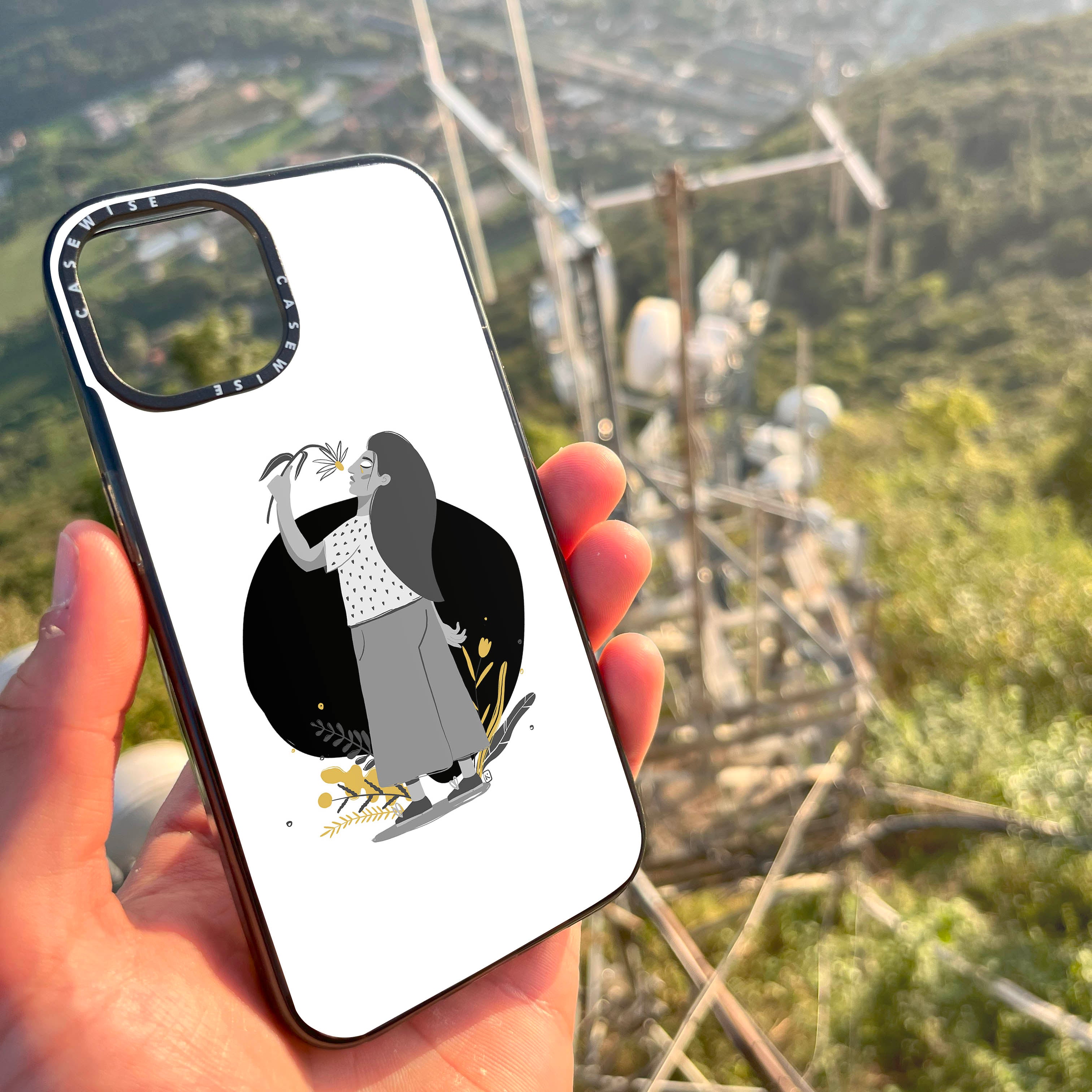 CASEWISE CASEWISE