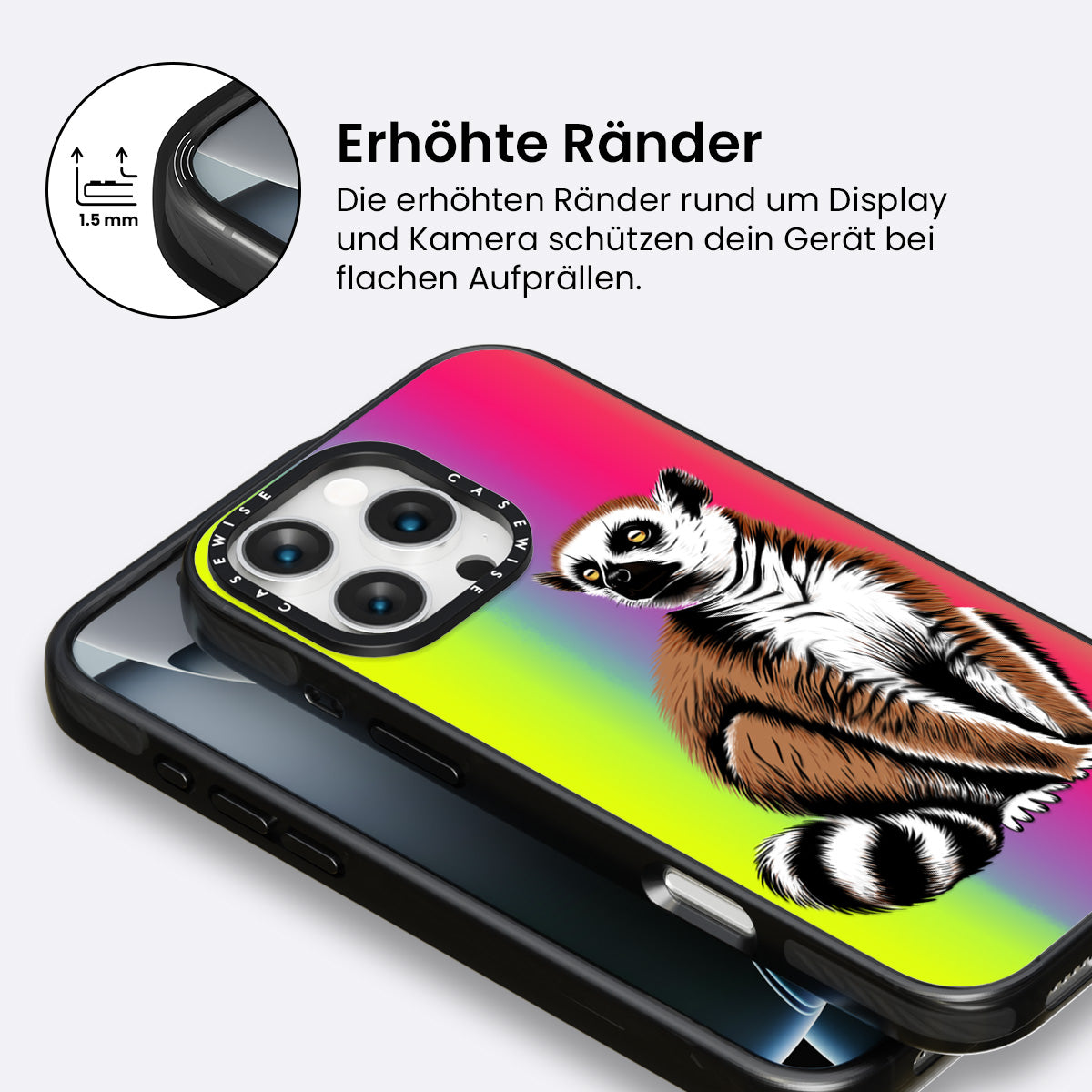 1.5 mm

Erhöhte Ränder

Die erhöhten Ränder rund um Display und Kamera schützen dein Gerät bei flachen Aufprällen.

CASEWISE CASEWISE