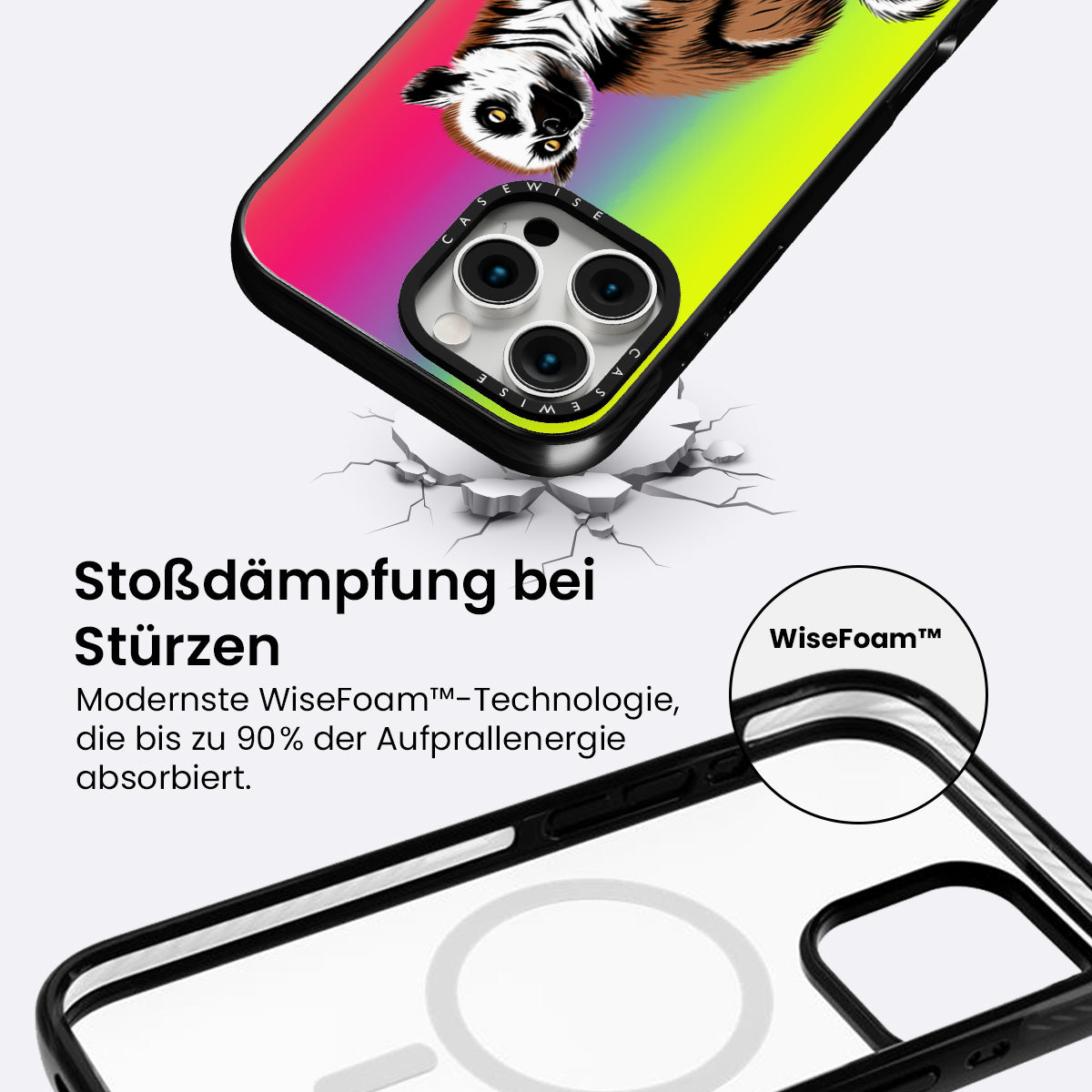 CASEWISE

CASEWISE

Stoßdämpfung bei Stürzen

Modernste WiseFoam™-Technologie, die bis zu 90% der Aufprallenergie absorbiert.

WiseFoam™