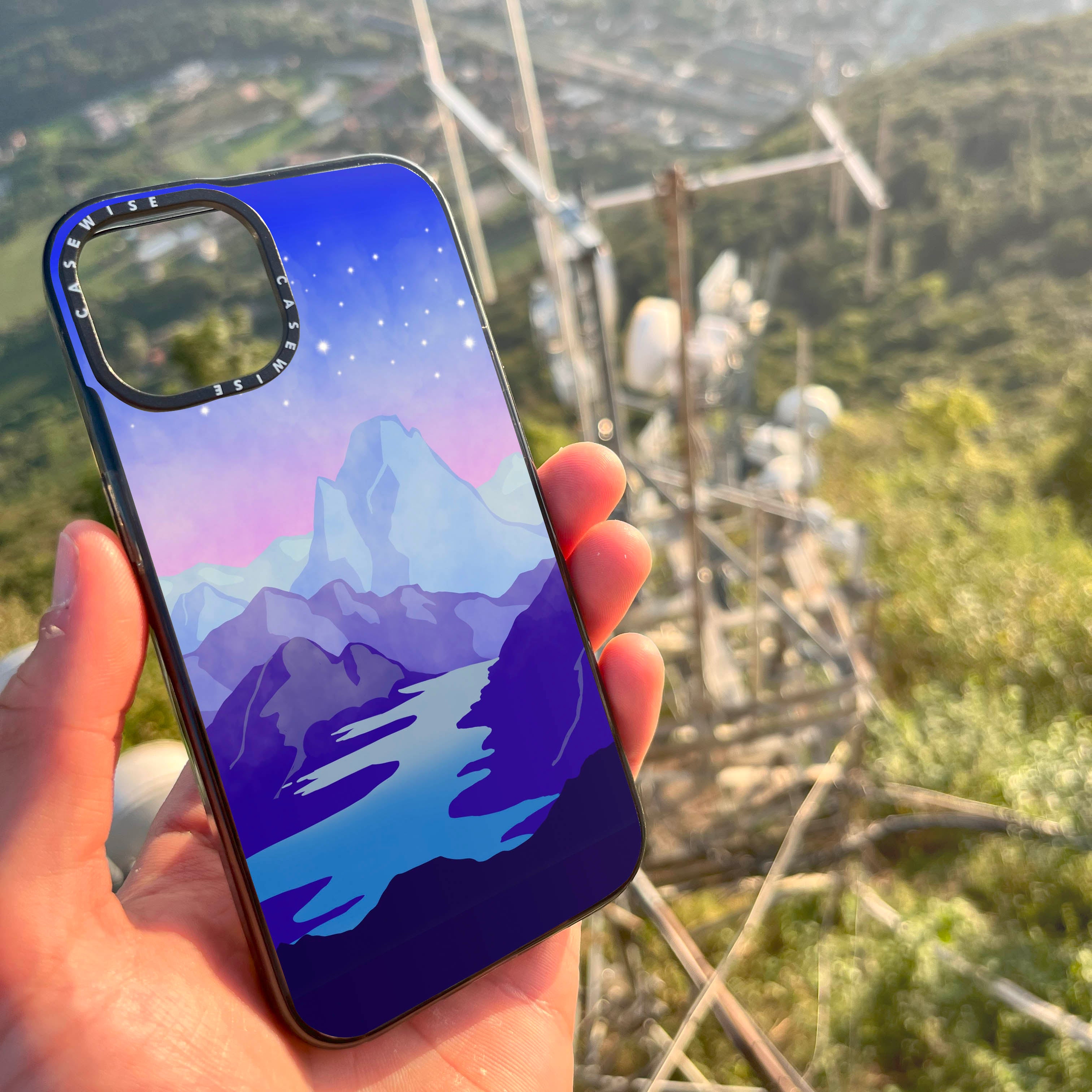 CASEWISE CASEWISE