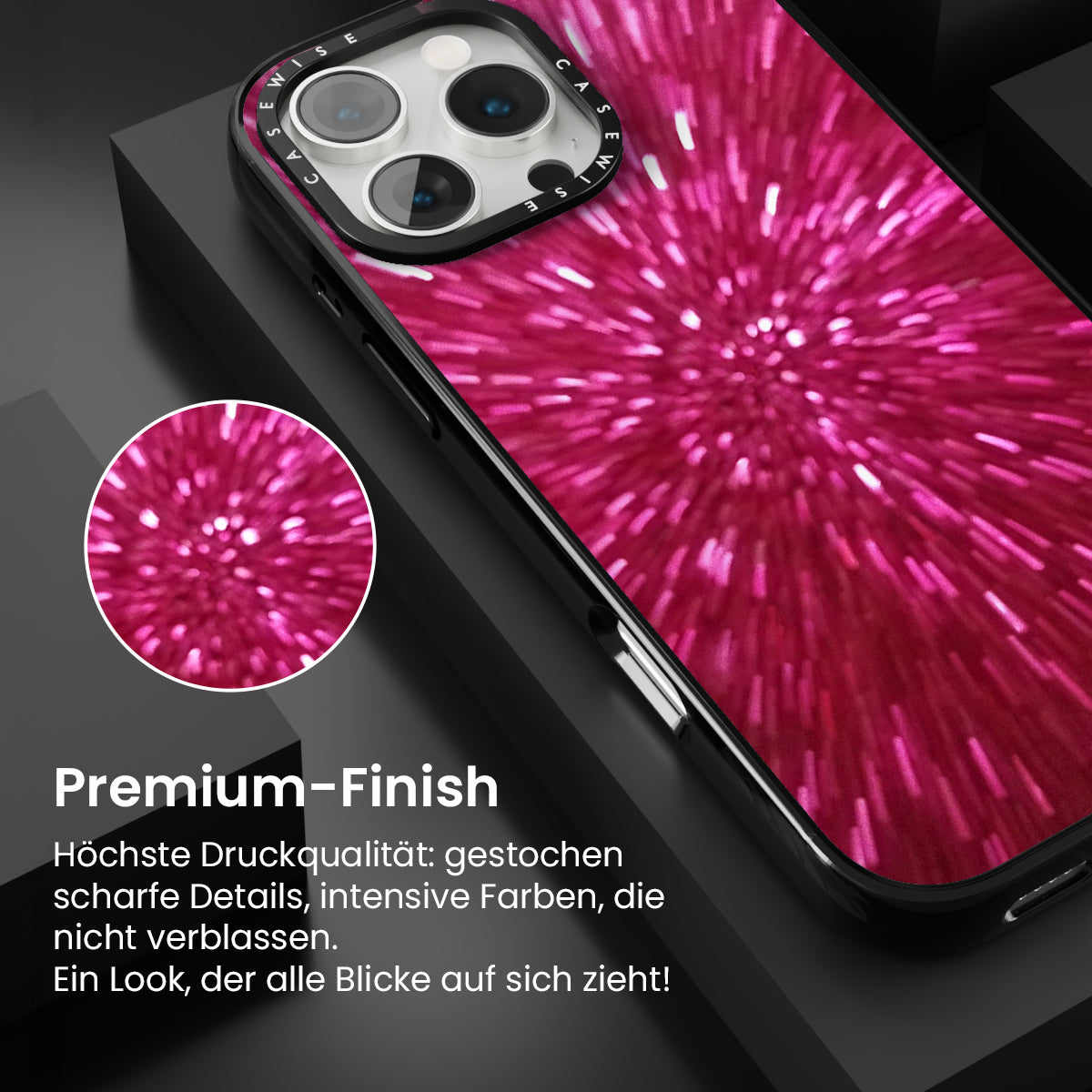 CASEWISE CASEWISE

Premium-Finish

Höchste Druckqualität: gestochen scharfe Details, intensive Farben, die nicht verblassen.
Ein Look, der alle Blicke auf sich zieht!