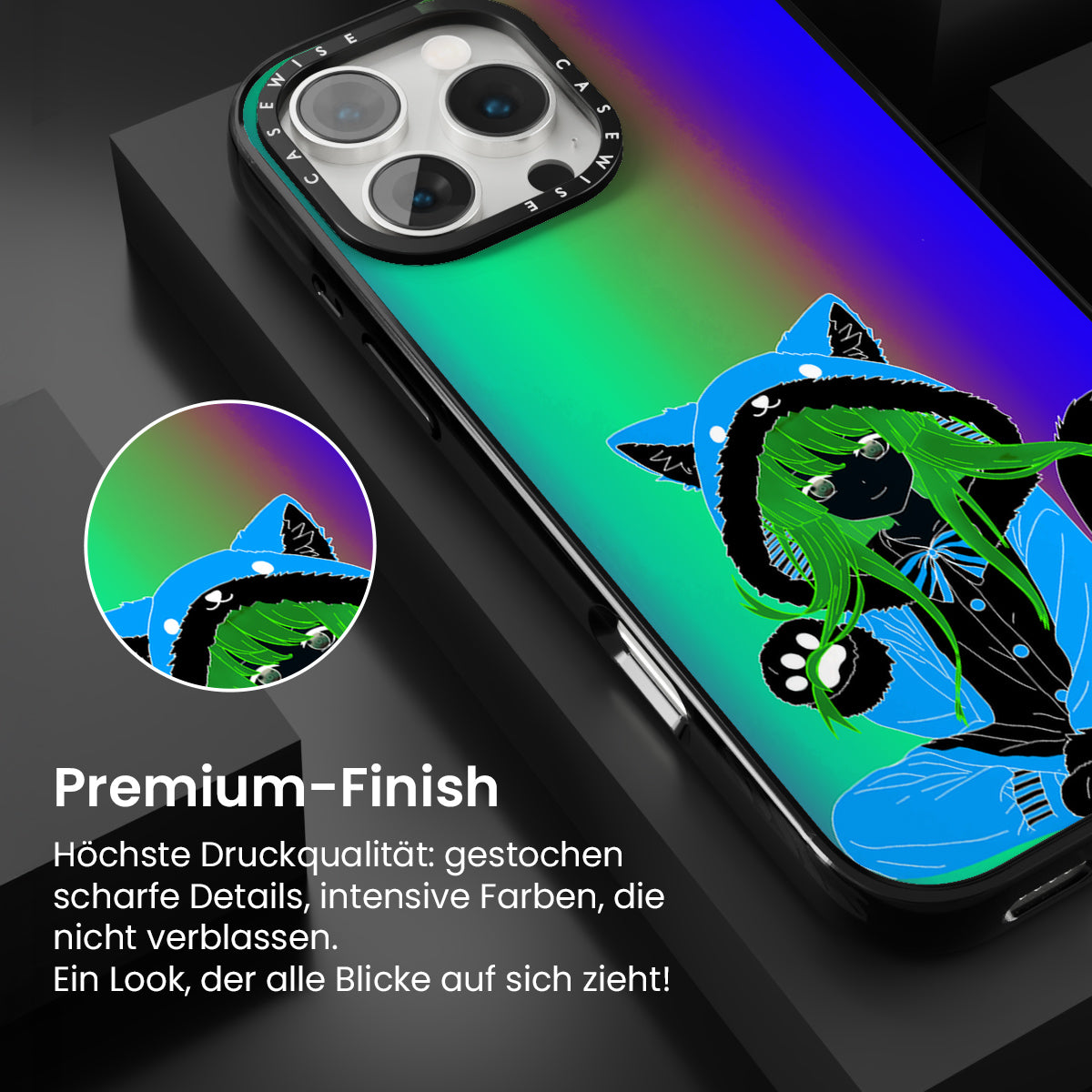 CASEWISE CASEWISE

Premium-Finish

Höchste Druckqualität: gestochen scharfe Details, intensive Farben, die nicht verblassen.
Ein Look, der alle Blicke auf sich zieht!