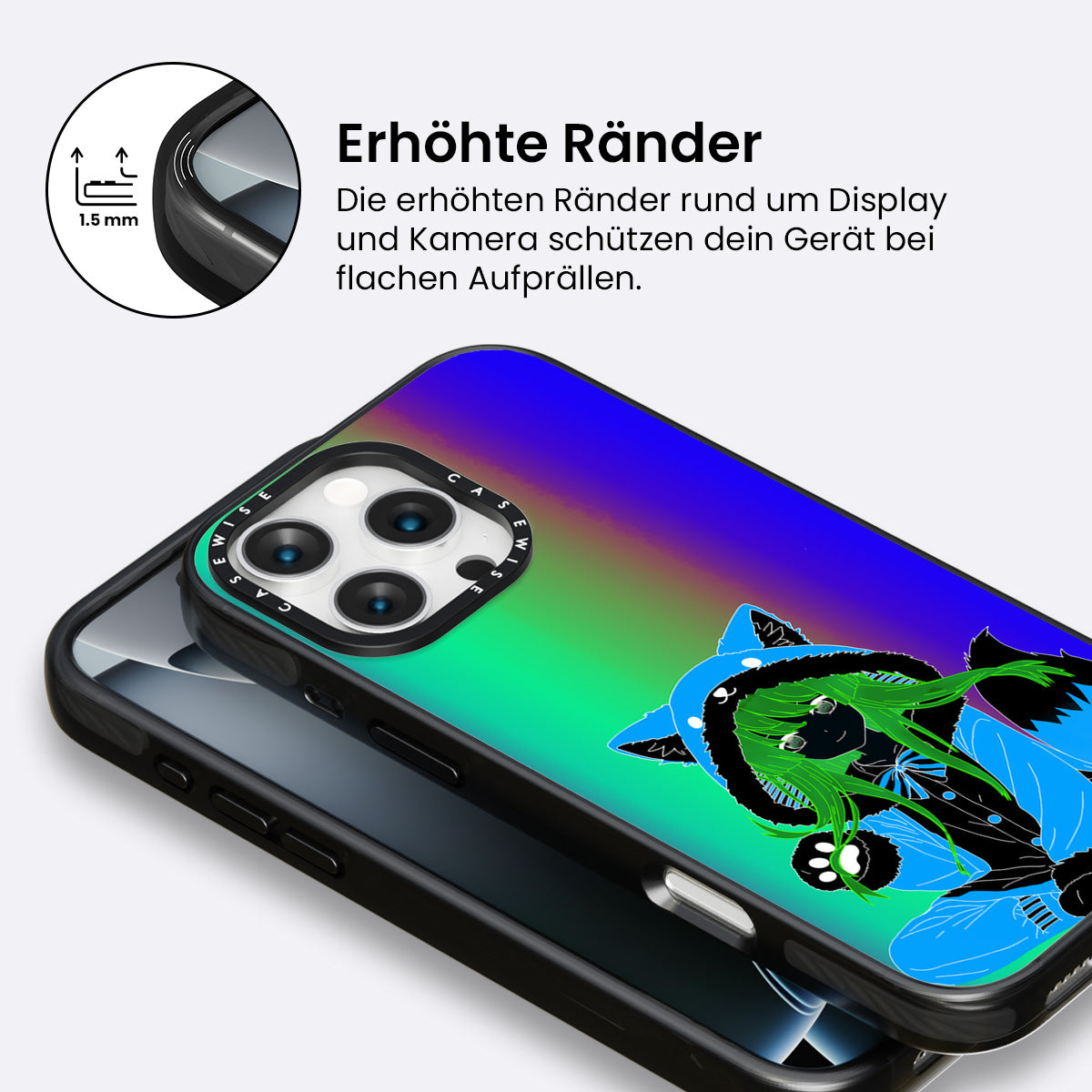 1.5 mm

Erhöhte Ränder

Die erhöhten Ränder rund um Display und Kamera schützen dein Gerät bei flachen Aufprällen.

CASEWISE CASEWISE