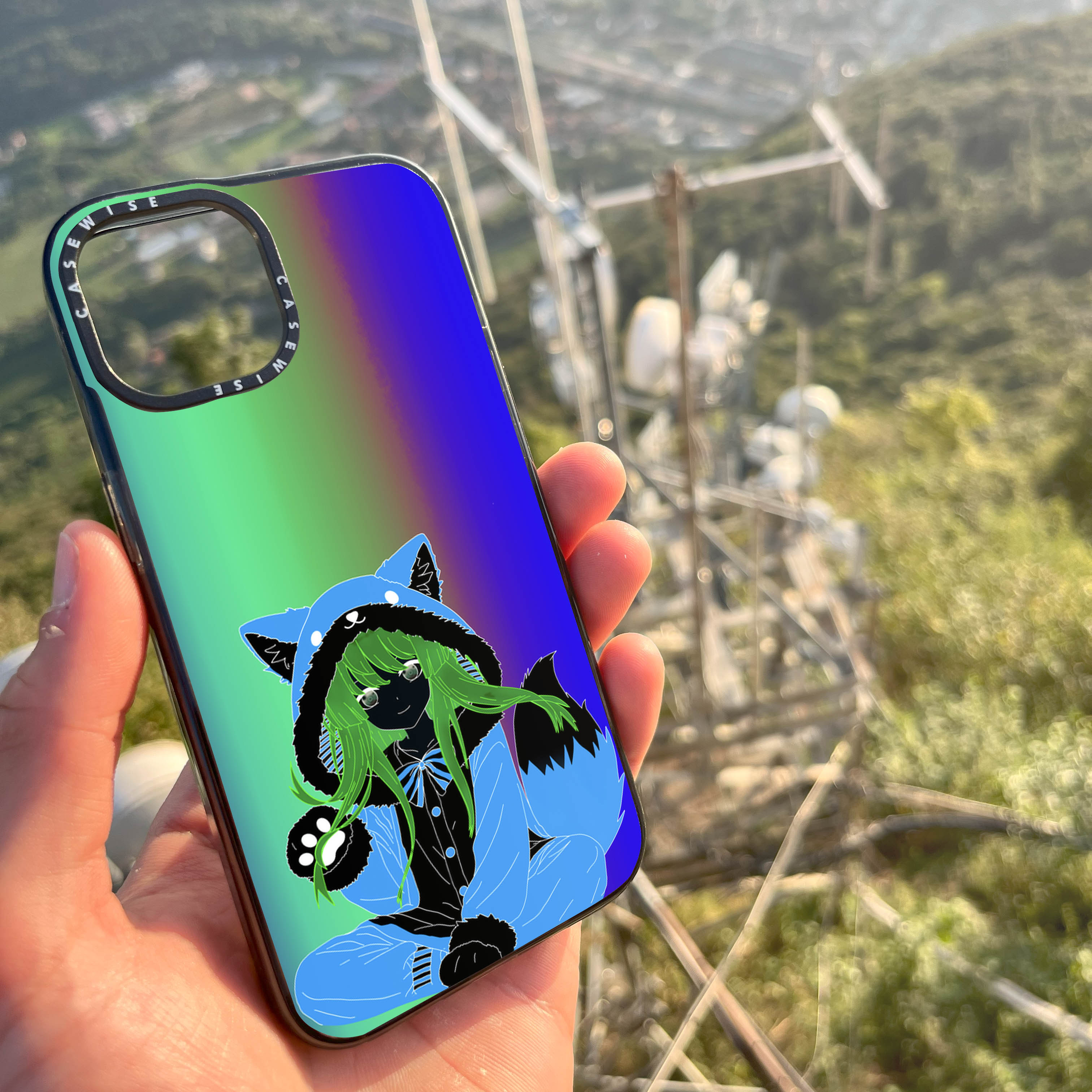 CASEWISE CASEWISE