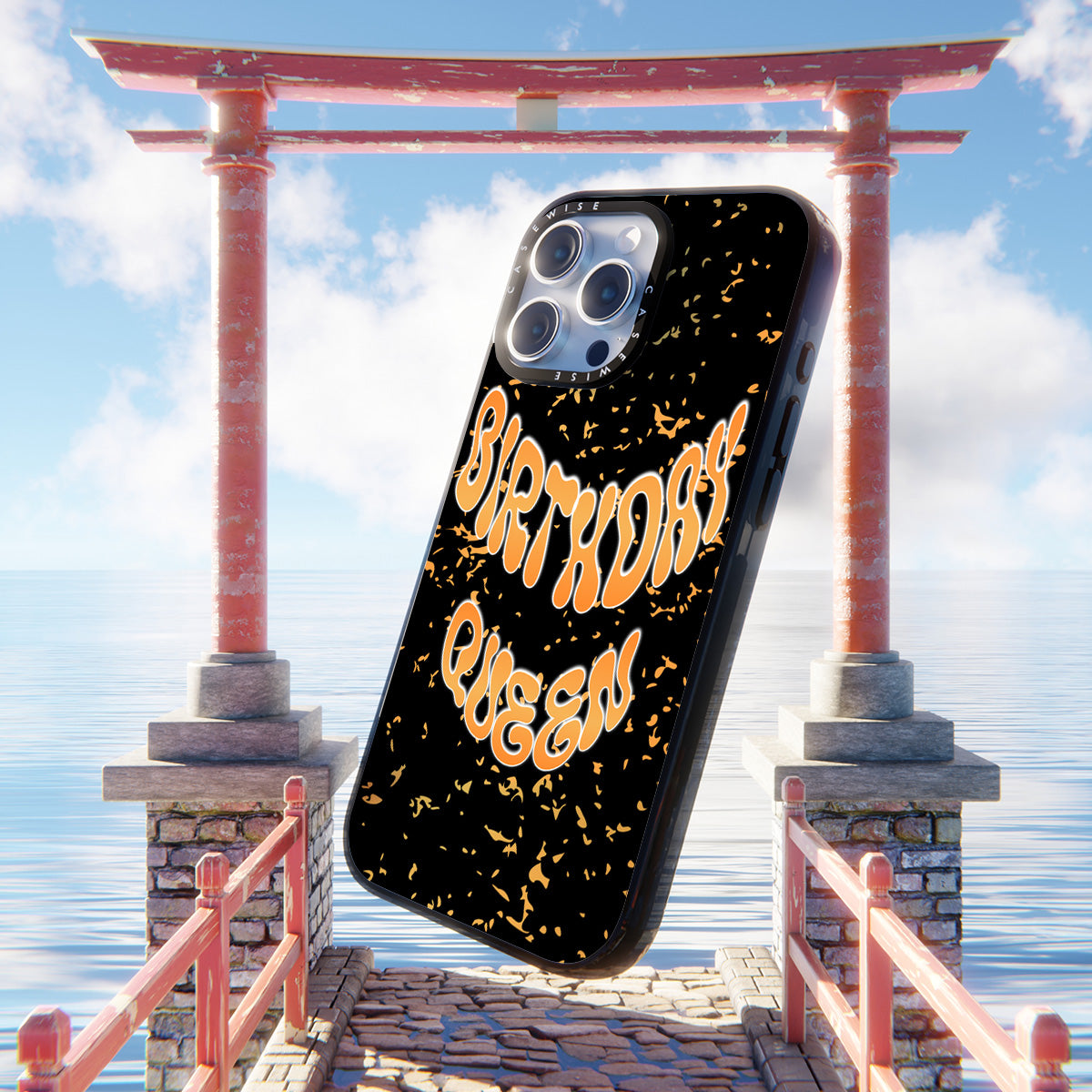 CASEWISE CASEWISE

BIRTHDAY QUEEN