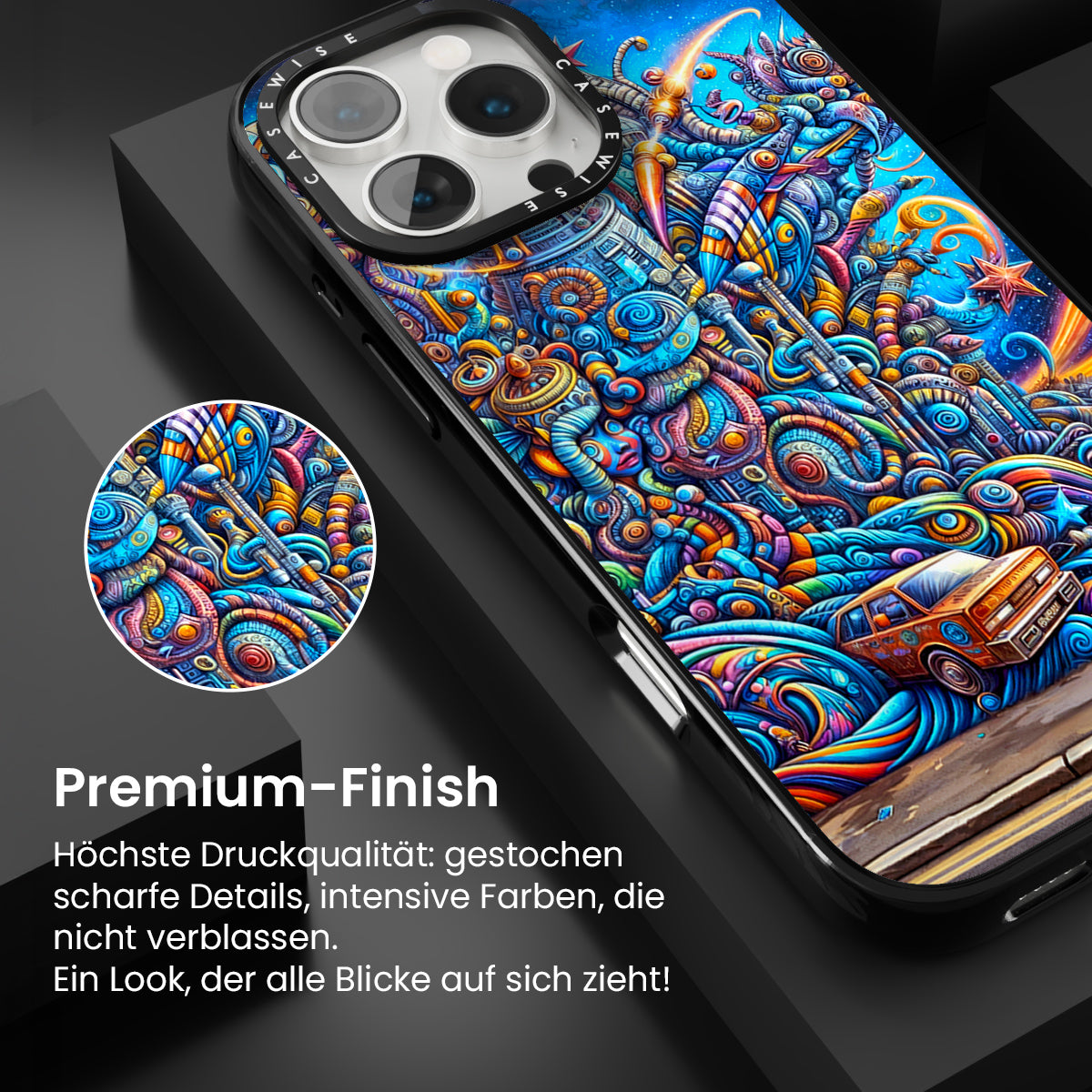 CASEWISE CASEWISE

Premium-Finish

Höchste Druckqualität: gestochen scharfe Details, intensive Farben, die nicht verblassen.
Ein Look, der alle Blicke auf sich zieht!