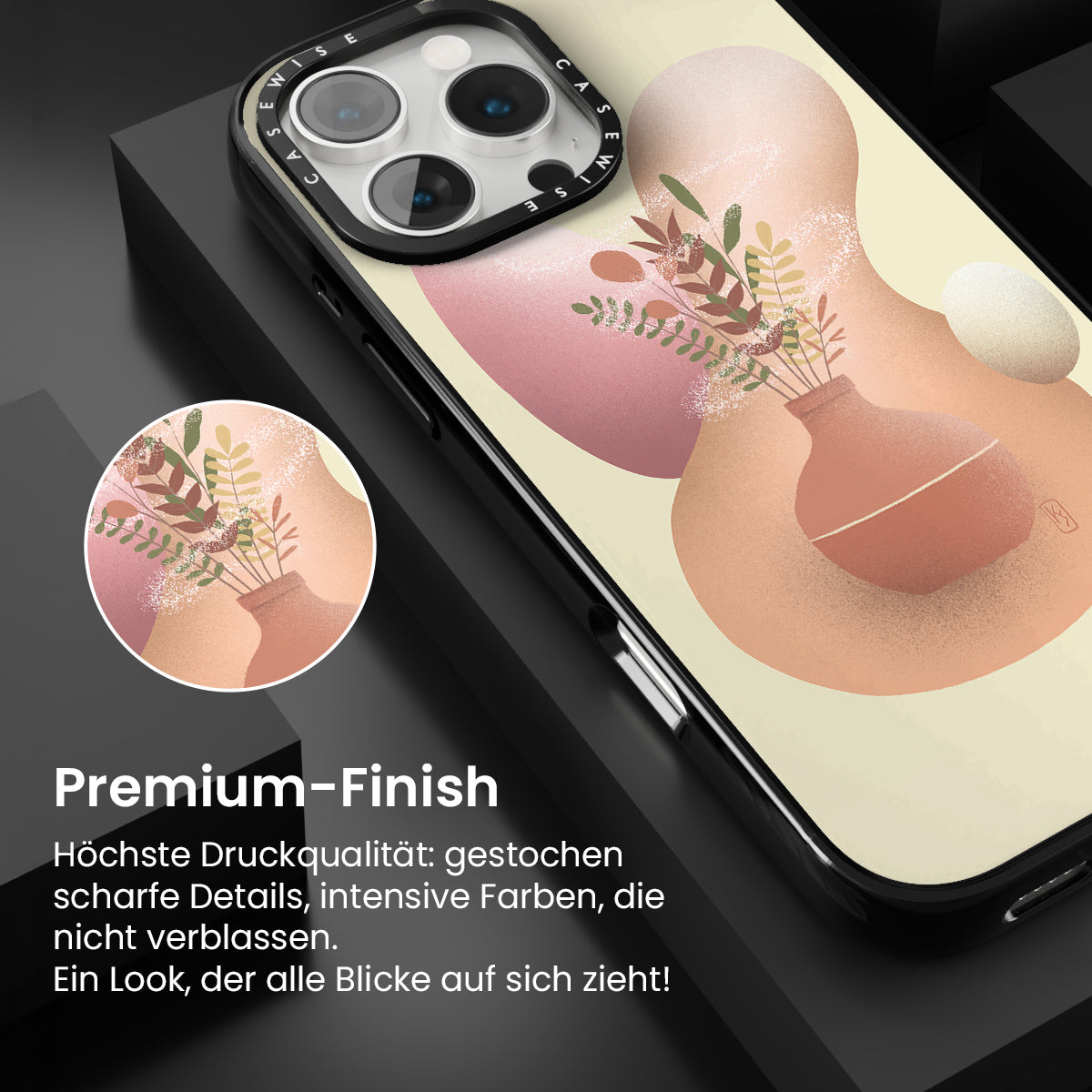 CASEWISE CASEWISE

Premium-Finish

Höchste Druckqualität: gestochen scharfe Details, intensive Farben, die nicht verblassen.
Ein Look, der alle Blicke auf sich zieht!