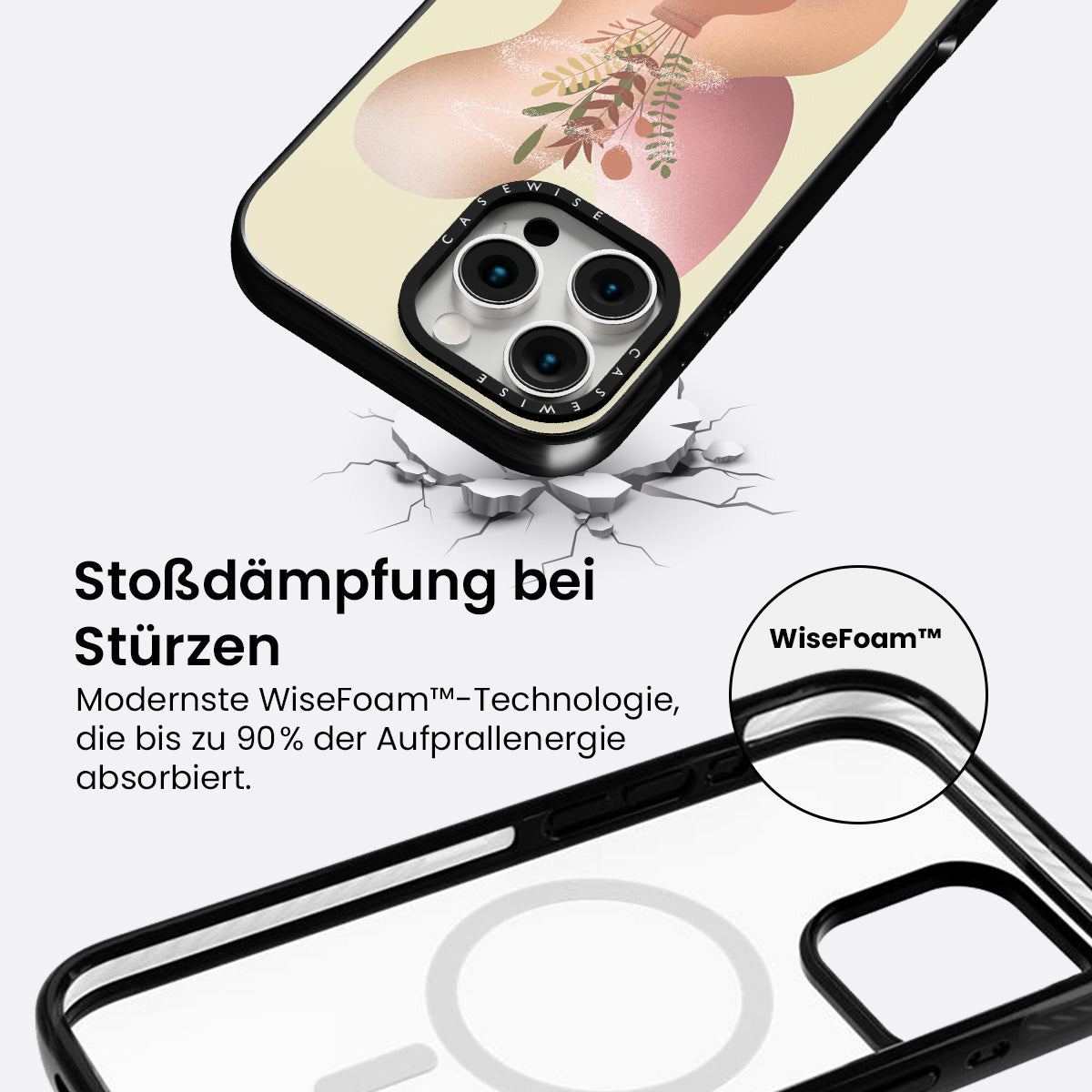 CASEWISE

CASEWISE

Stoßdämpfung bei Stürzen

Modernste WiseFoam™-Technologie, die bis zu 90% der Aufprallenergie absorbiert.

WiseFoam™