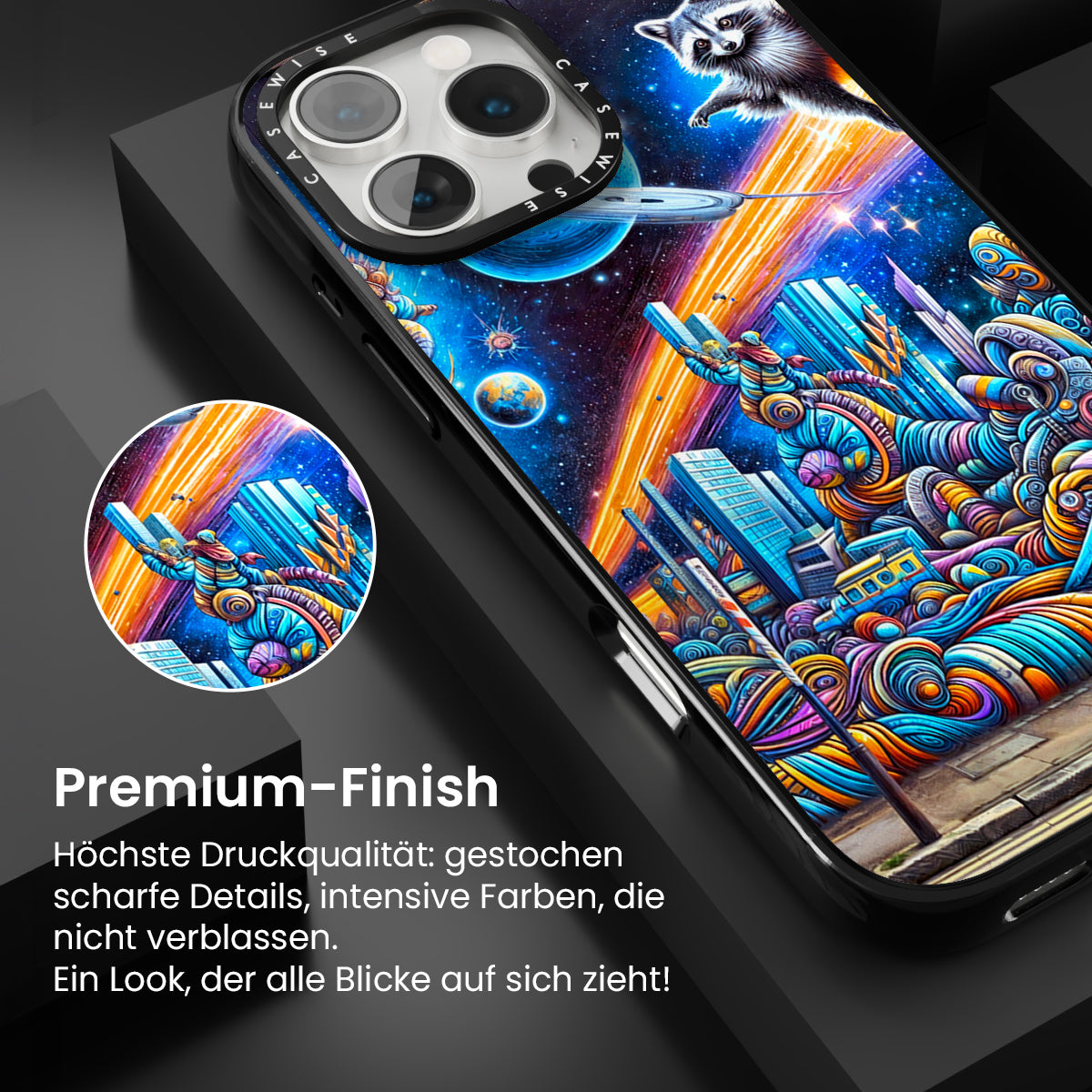 CASEWISE CASEWISE

Premium-Finish

Höchste Druckqualität: gestochen scharfe Details, intensive Farben, die nicht verblassen.
Ein Look, der alle Blicke auf sich zieht!