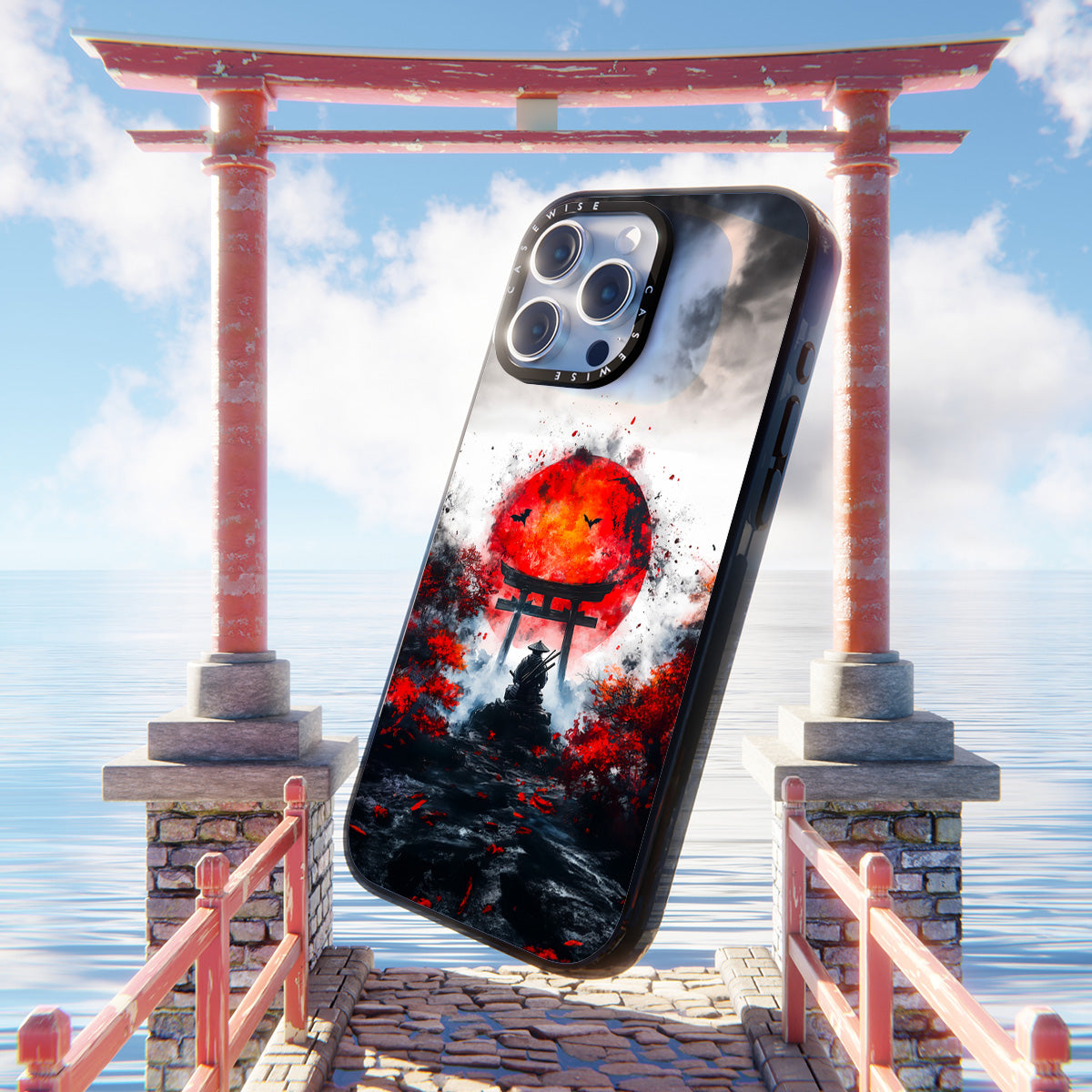 CASEWISE CASEWISE