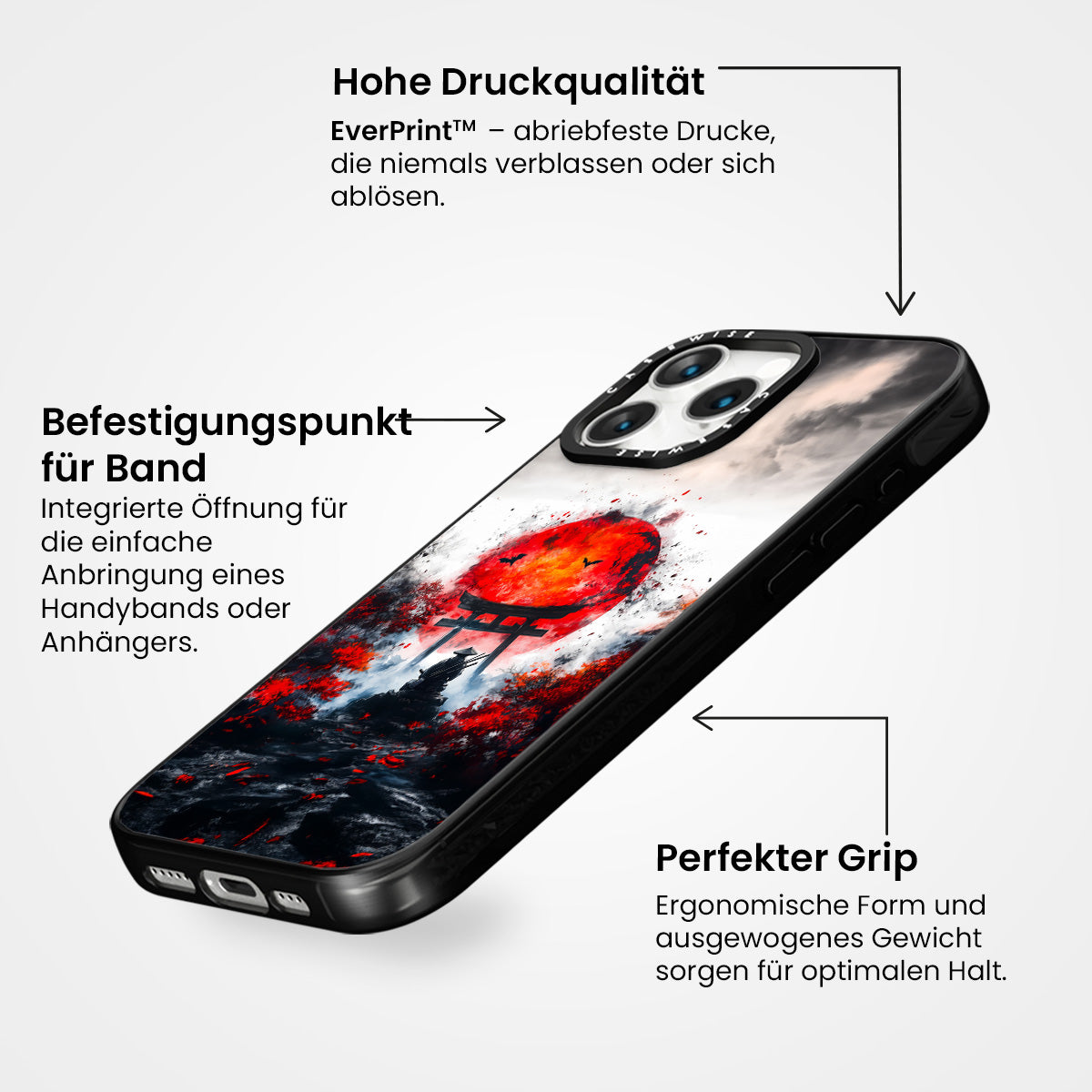 Hohe Druckqualität

EverPrint™ – abriebfeste Drucke, die niemals verblassen oder sich ablösen.

Befestigungspunkt für Band

Integrierte Öffnung für die einfache Anbringung eines Handybands oder Anhängers.

CASEWISE

CASEWISE

Perfekter Grip

Ergonomische Form und ausgewogenes Gewicht sorgen für optimalen Halt.