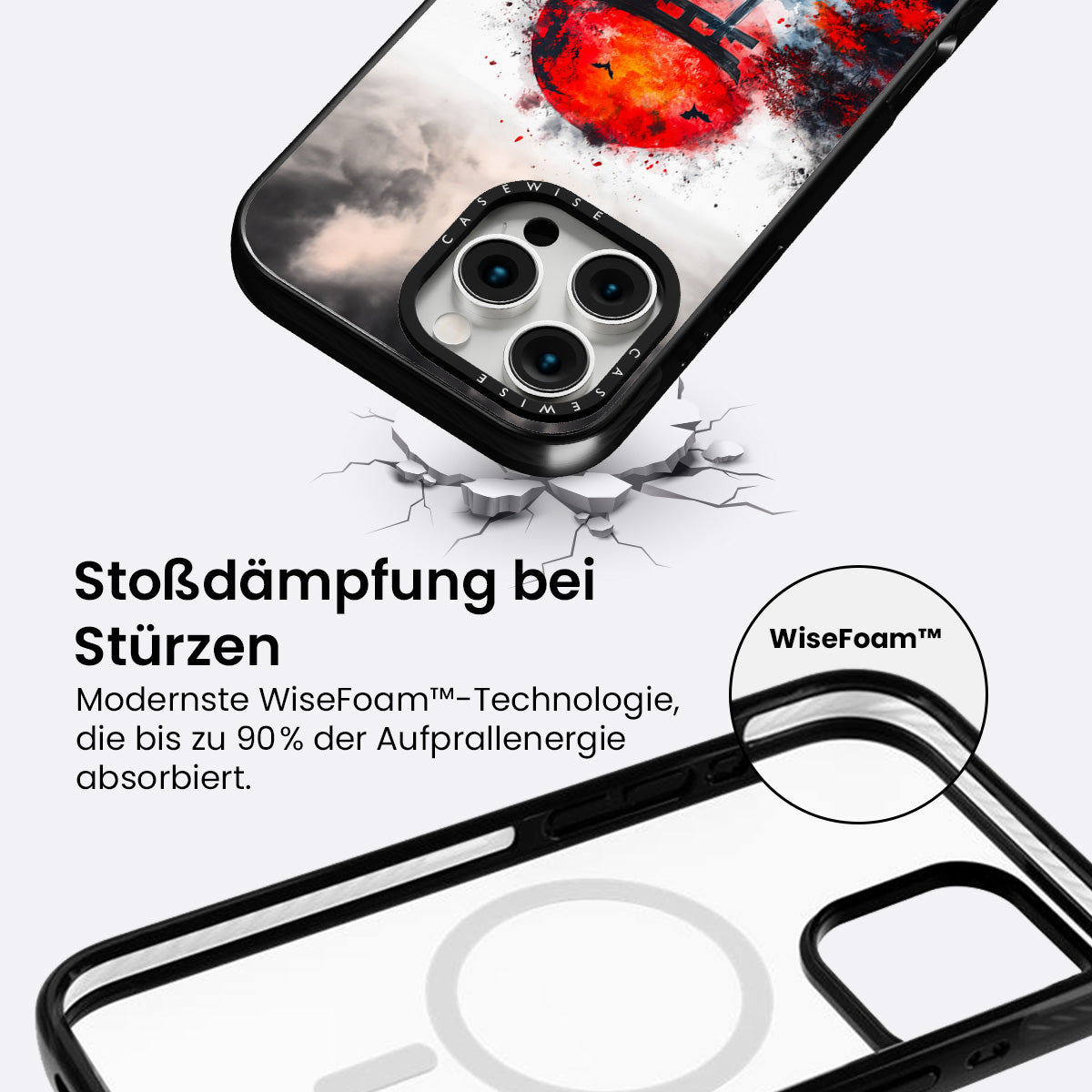 CASEWISE

CASEWISE

Stoßdämpfung bei Stürzen

Modernste WiseFoam™-Technologie, die bis zu 90% der Aufprallenergie absorbiert.

WiseFoam™