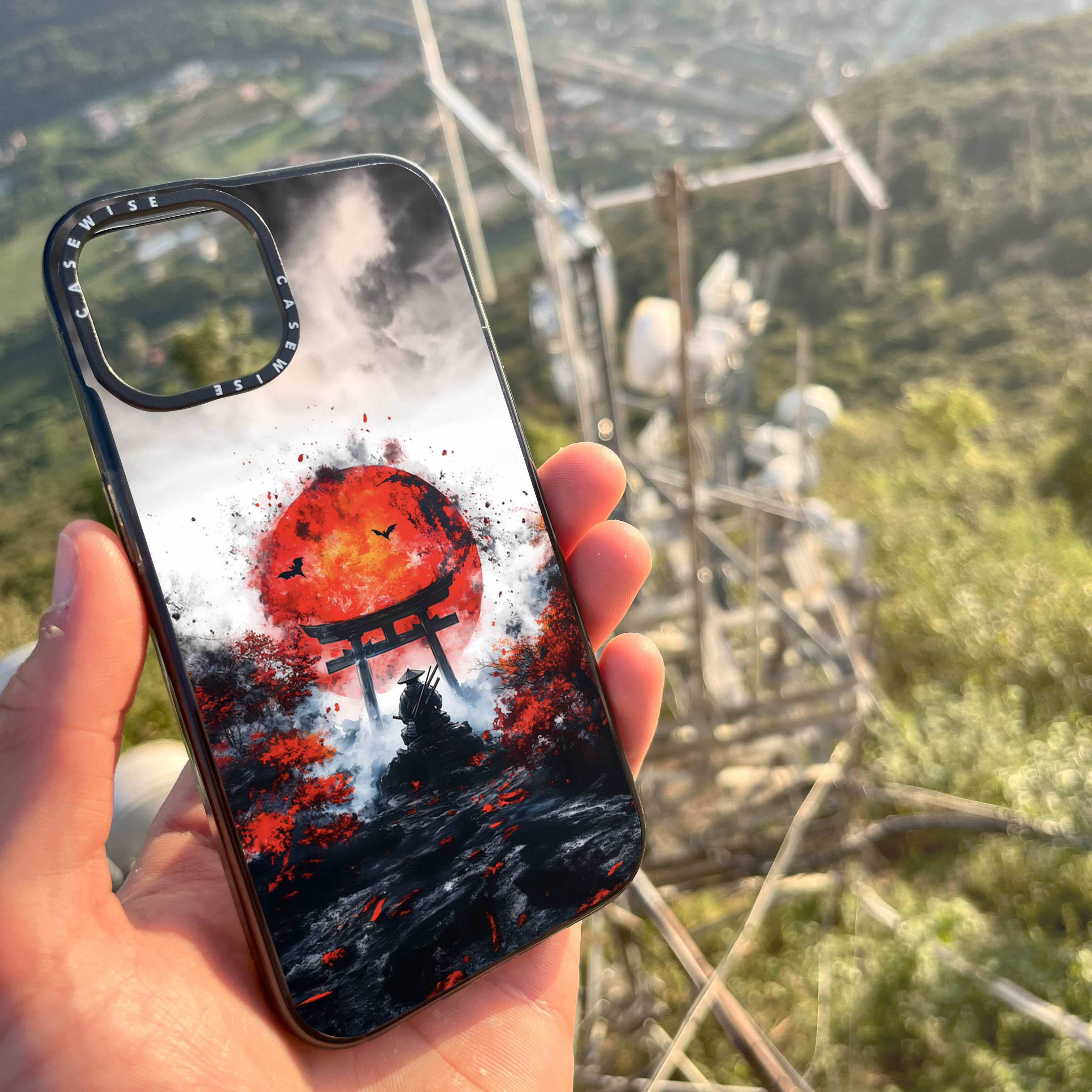 CASEWISE CASEWISE