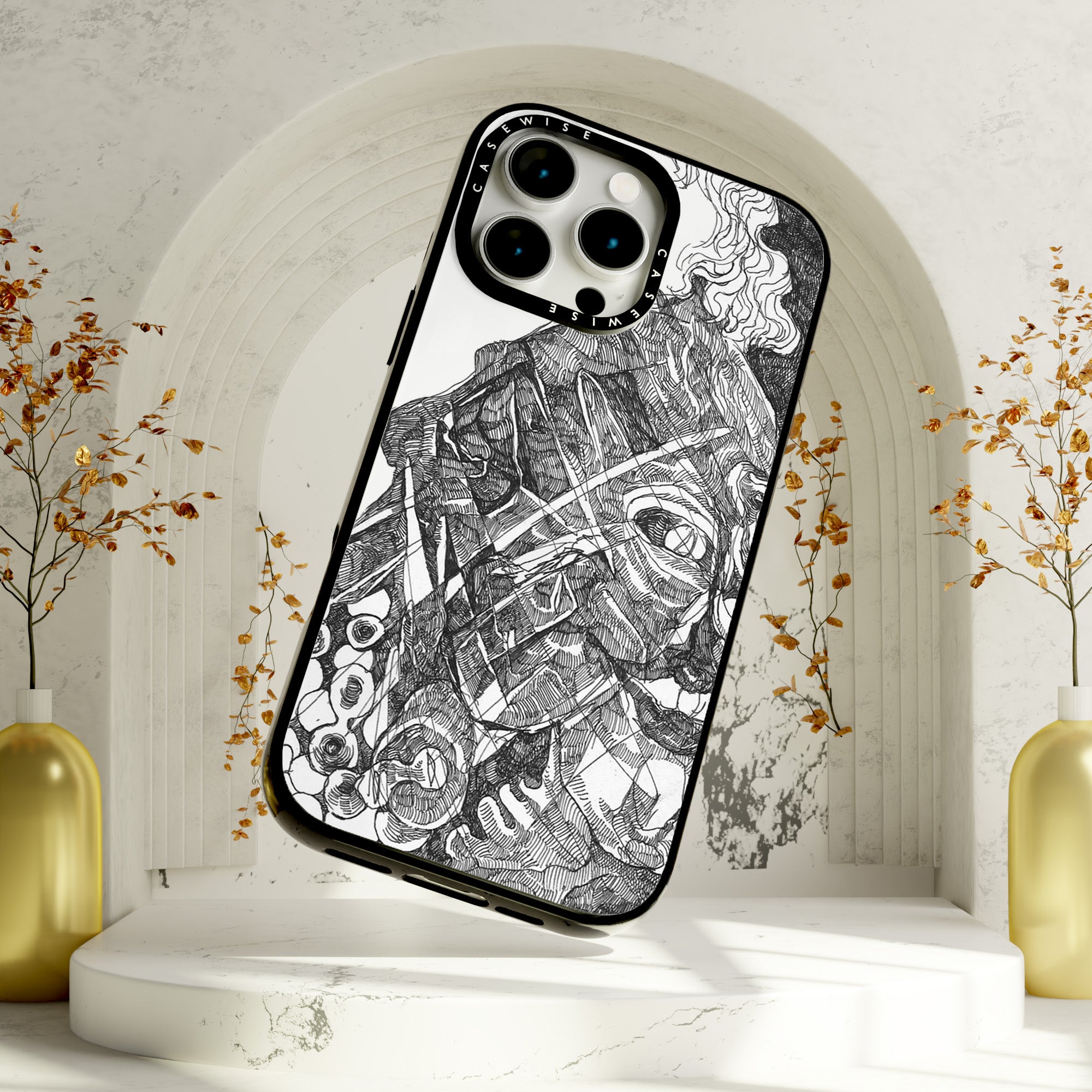 CASEWISE CASEWISE