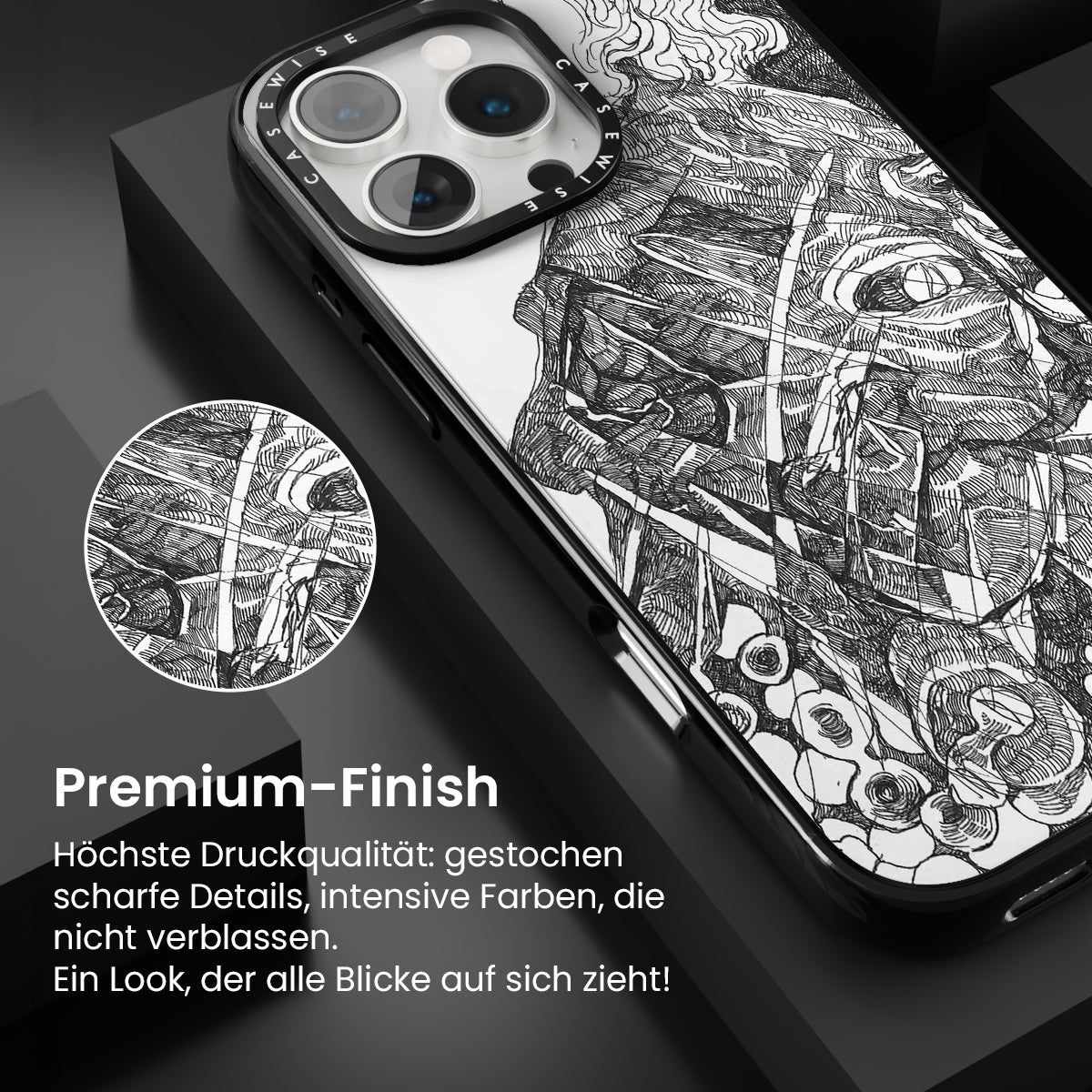 CASEWISE CASEWISE

Premium-Finish

Höchste Druckqualität: gestochen scharfe Details, intensive Farben, die nicht verblassen.
Ein Look, der alle Blicke auf sich zieht!