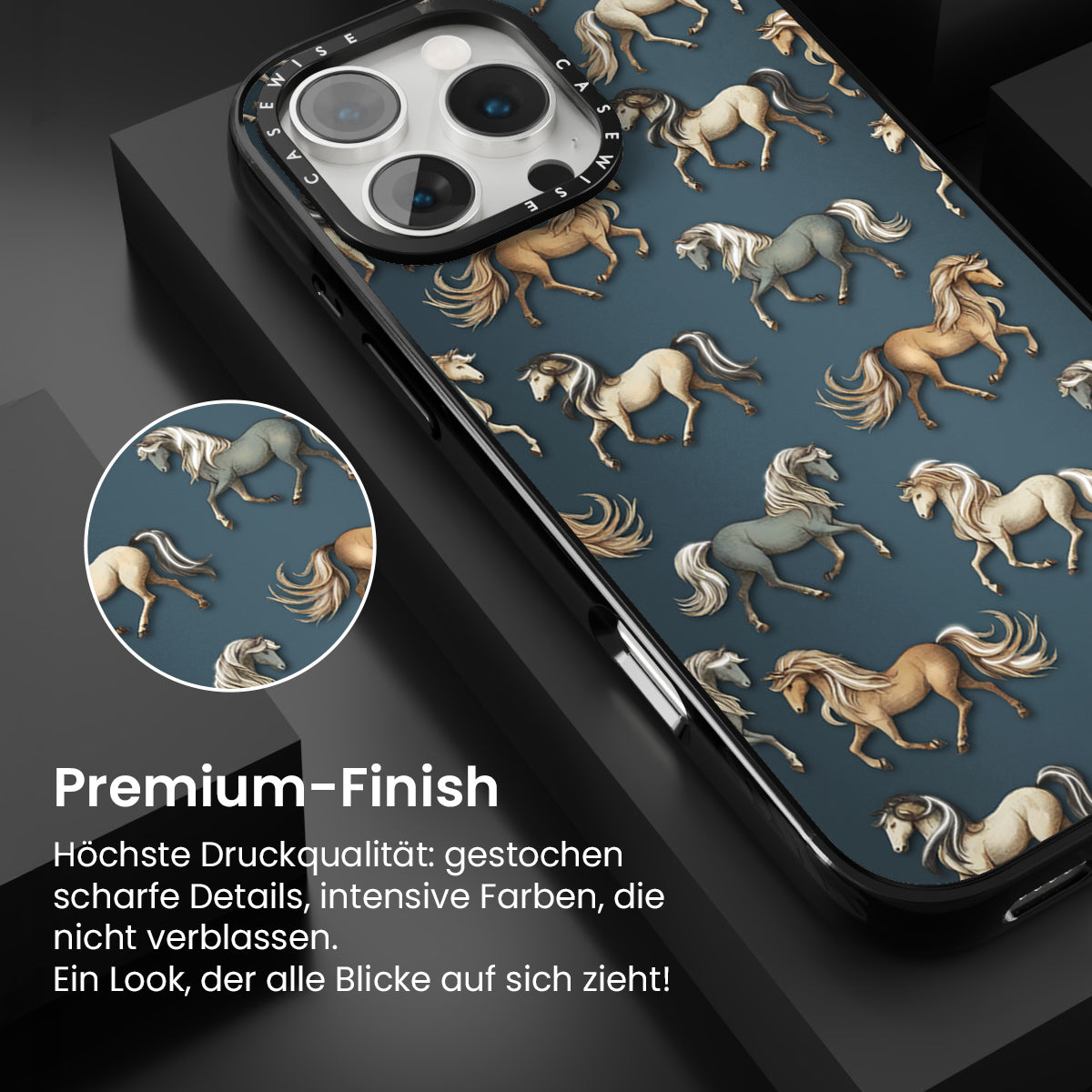 CASEWISE CASEWISE

Premium-Finish

Höchste Druckqualität: gestochen scharfe Details, intensive Farben, die nicht verblassen.
Ein Look, der alle Blicke auf sich zieht!