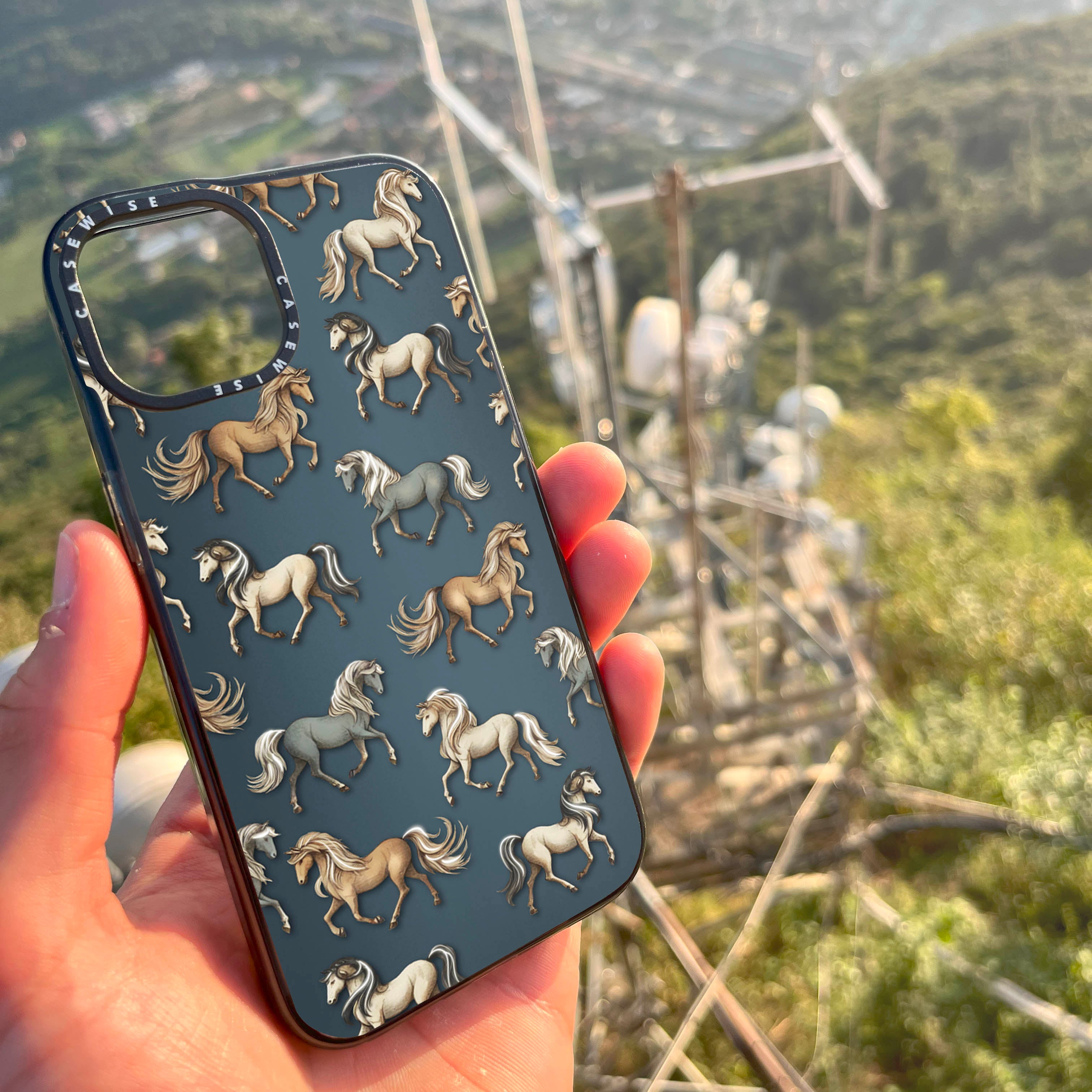 CASEWISE CASEWISE