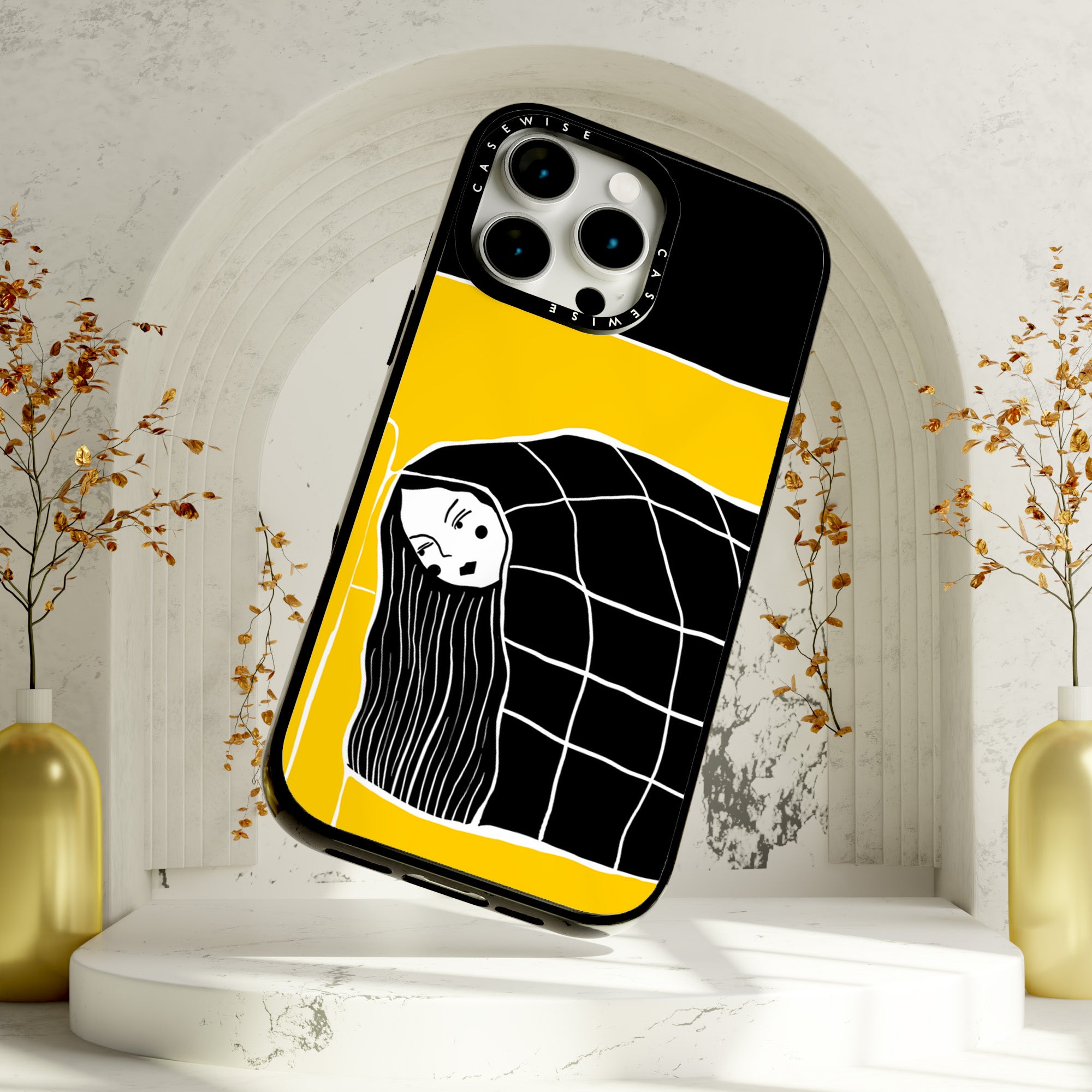 CASEWISE
CASEWISE