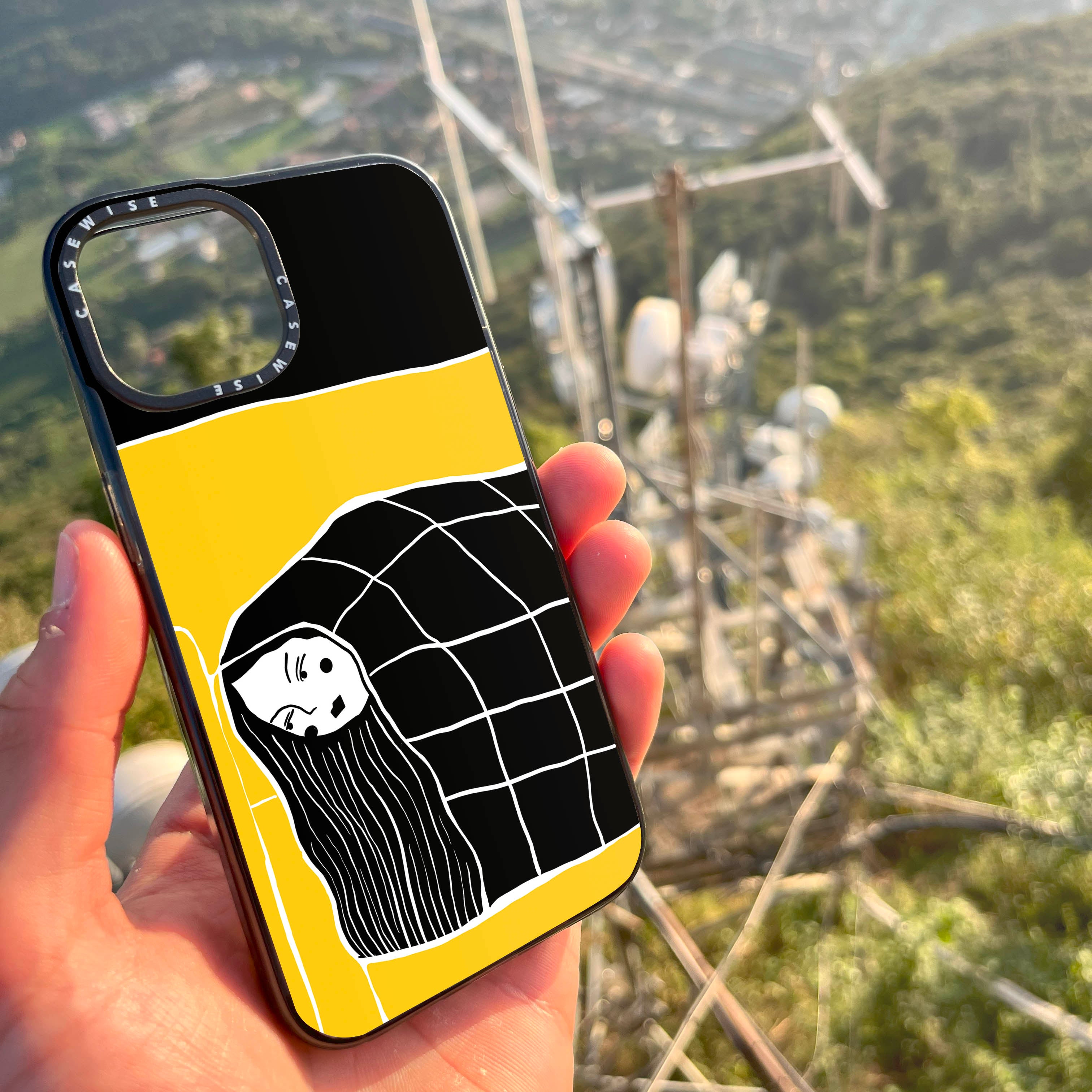 CASEWISE CASEWISE